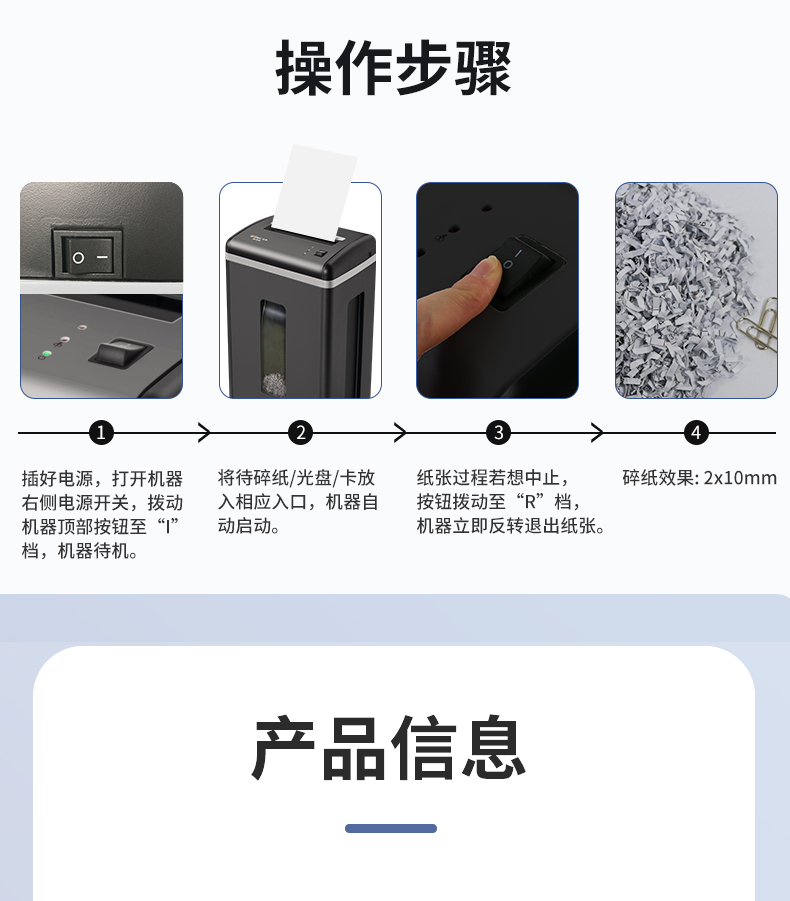 操作步骤

1

插好电源，打开机器右侧电源开关，拨动机器顶部按钮至“I”档，机器待机。

2

将待碎纸/光盘/卡放入相应入口，机器自动启动。

3

纸张过程若想中止，按钮拨动至“R”档，机器立即反转退出纸张。

4

碎纸效果: 2x10mm

产品信息