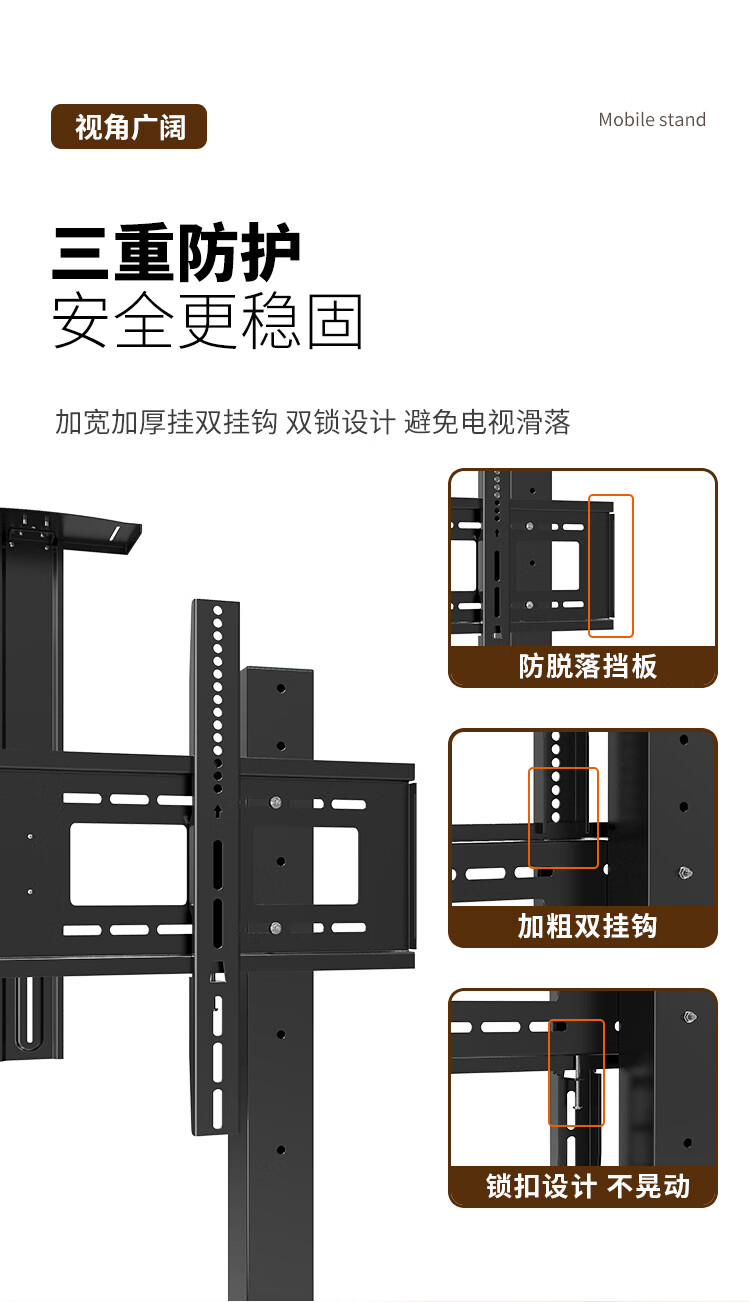 视角广阔

Mobile stand

三重防护
安全更稳固

加宽加厚挂双挂钩 双锁设计 避免电视滑落

防脱落挡板

加粗双挂钩

锁扣设计 不晃动