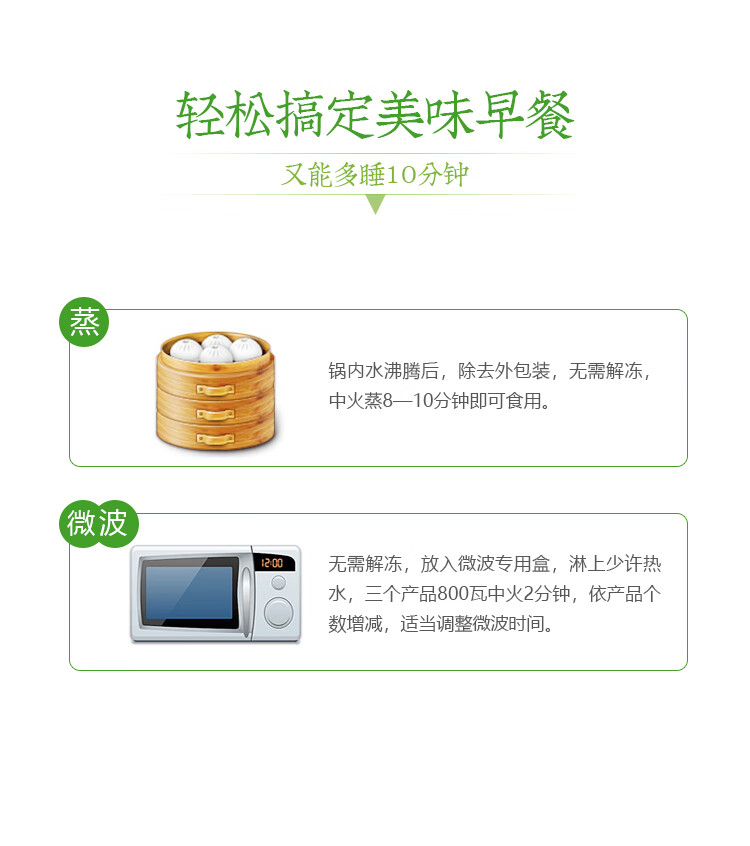 轻松搞定美味早餐

又能多睡10分钟

蒸

锅内水沸腾后，除去外包装，无需解冻，中火蒸8—10分钟即可食用。

微波

12:00

无需解冻，放入微波专用盒，淋上少许热水，三个产品800瓦中火2分钟，依产品个数增减，适当调整微波时间。