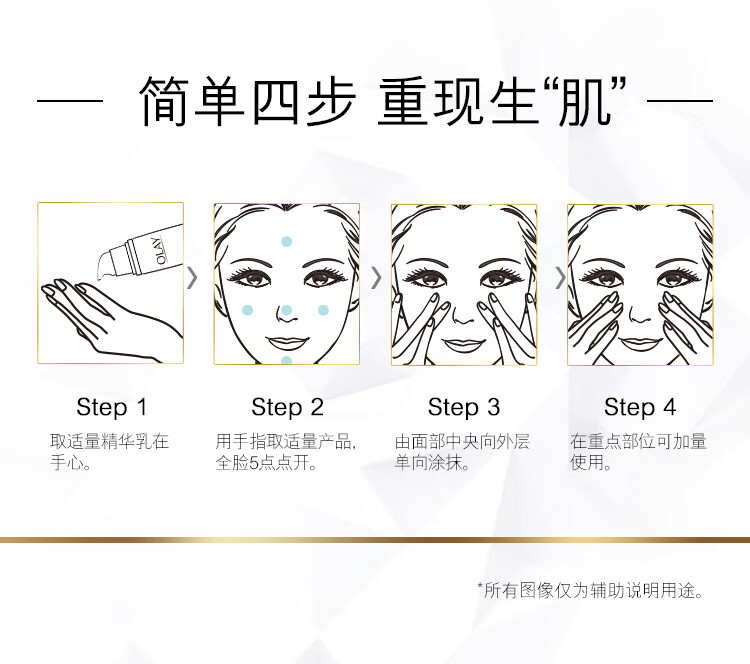 简单四步 重现生“肌”

OLAY

Step 1
取适量精华乳在手心。

Step 2
用手指取适量产品，全脸5点点开。

Step 3
由面部中央向外层单向涂抹。

Step 4
在重点部位可加量使用。

*所有图像仅为辅助说明用途。