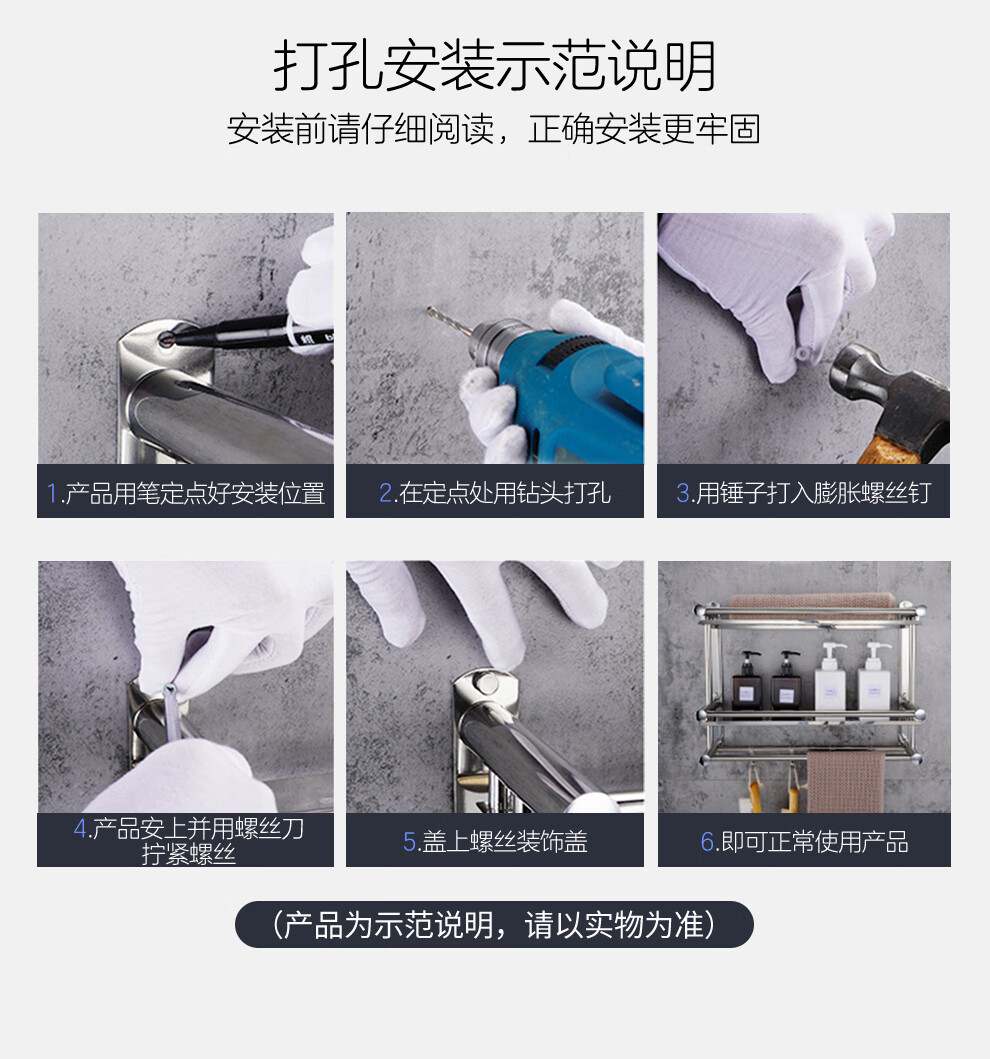 打孔安装示范说明

安装前请仔细阅读，正确安装更牢固

1.产品用笔定点好安装位置

2.在定点处用钻头打孔

3.用锤子打入膨胀螺丝钉

4.产品安上并用螺丝刀拧紧螺丝

5.盖上螺丝装饰盖

6.即可正常使用产品

（产品为示范说明，请以实物为准）