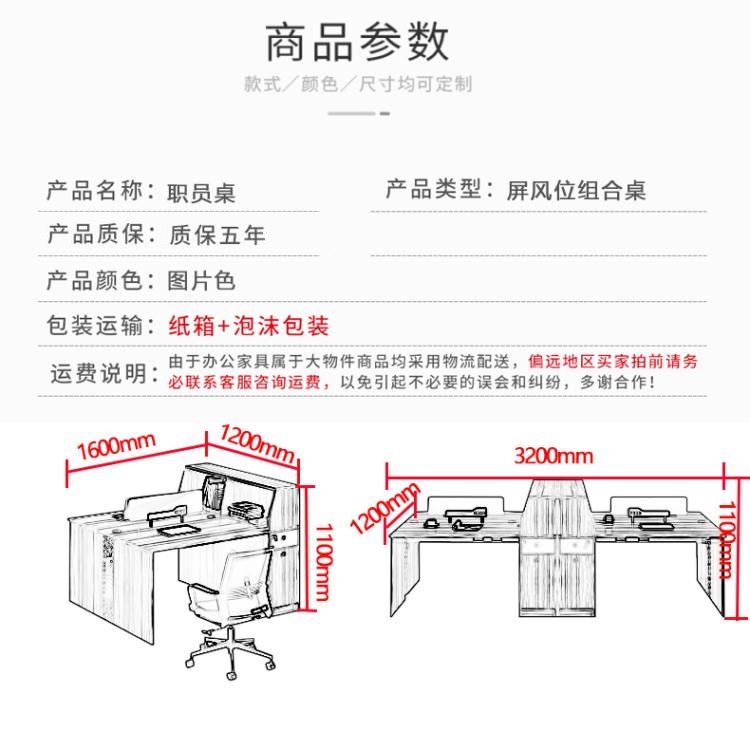 商品参数

款式／颜色／尺寸均可定制

产品名称：职员桌

产品类型：屏风位组合桌

产品质保：质保五年

产品颜色：图片色

包装运输：纸箱+泡沫包装

运费说明：由于办公家具属于大物件商品均采用物流配送，偏远地区买家拍前请务必联系客服咨询运费，以免引起不必要的误会和纠纷，多谢合作！

1600mm

1200mm

1100mm

3200mm

1200mm

1100mm