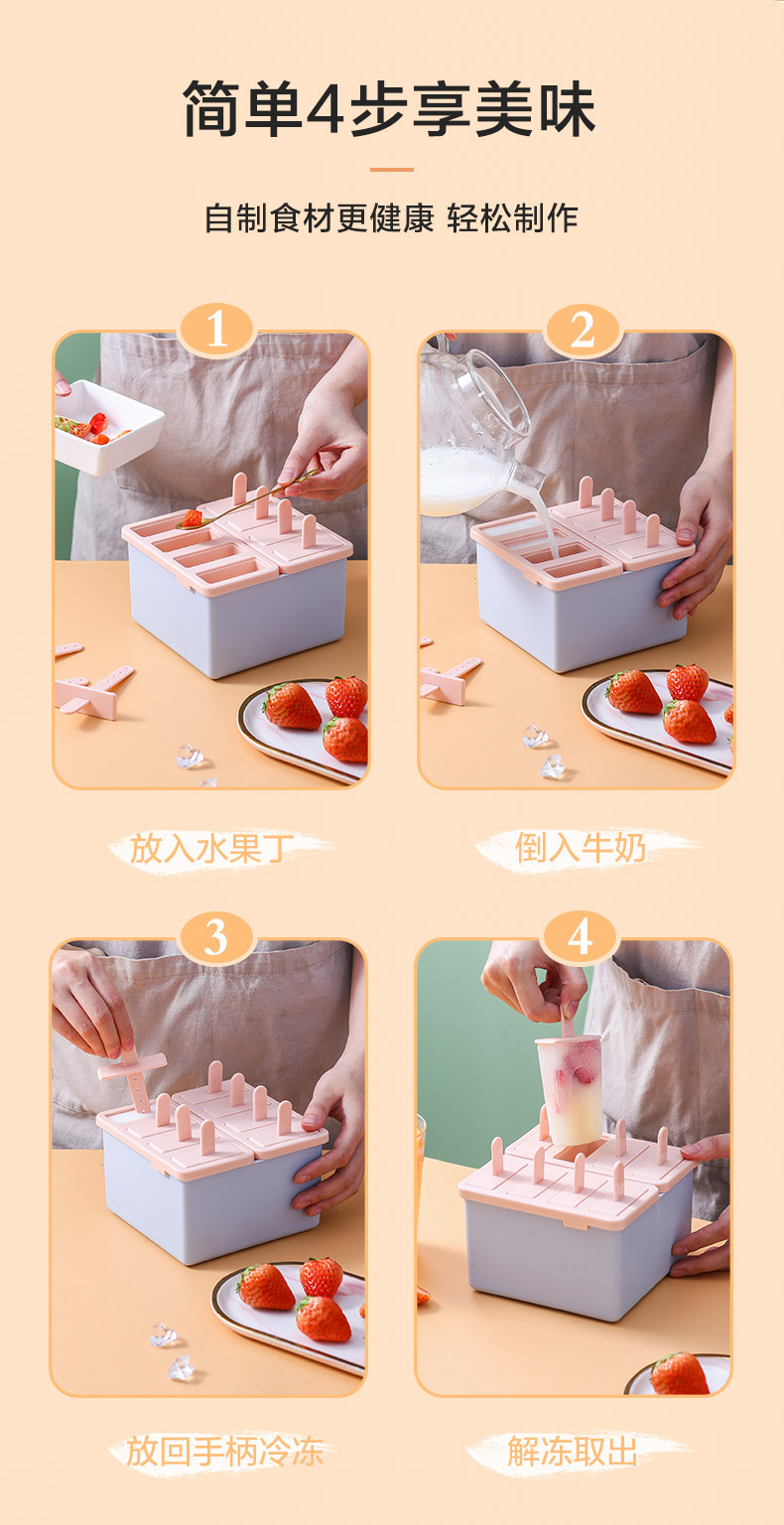 简单4步享美味

自制食材更健康 轻松制作

1

放入水果丁

2

倒入牛奶

3

放回手柄冷冻

4

解冻取出