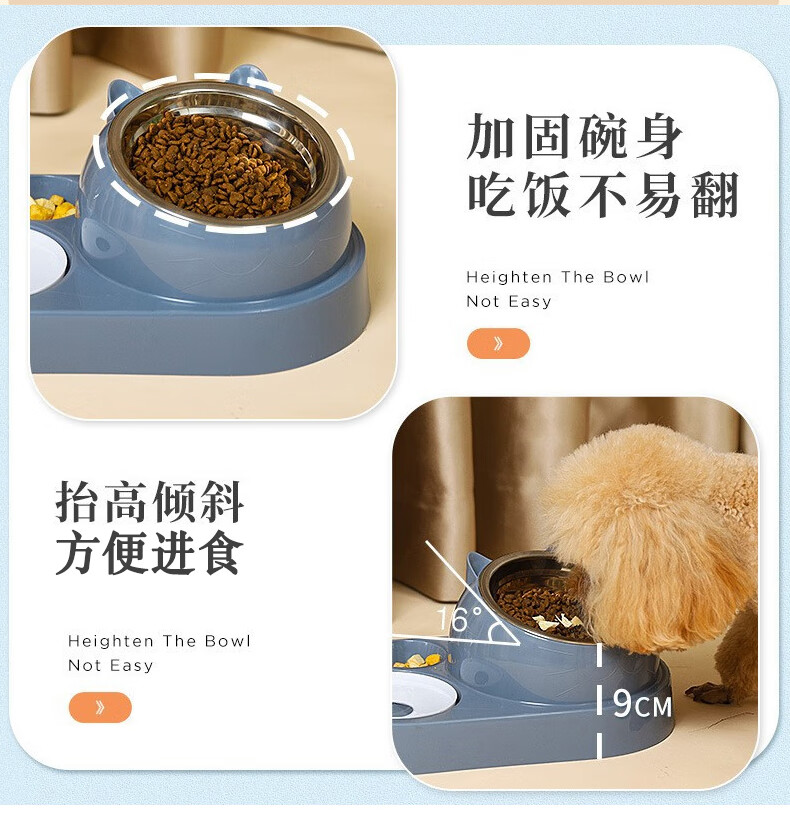 加固碗身
吃饭不易翻

Heighten The Bowl
Not Easy

»

抬高倾斜
方便进食

Heighten The Bowl
Not Easy

»

16°

9CM