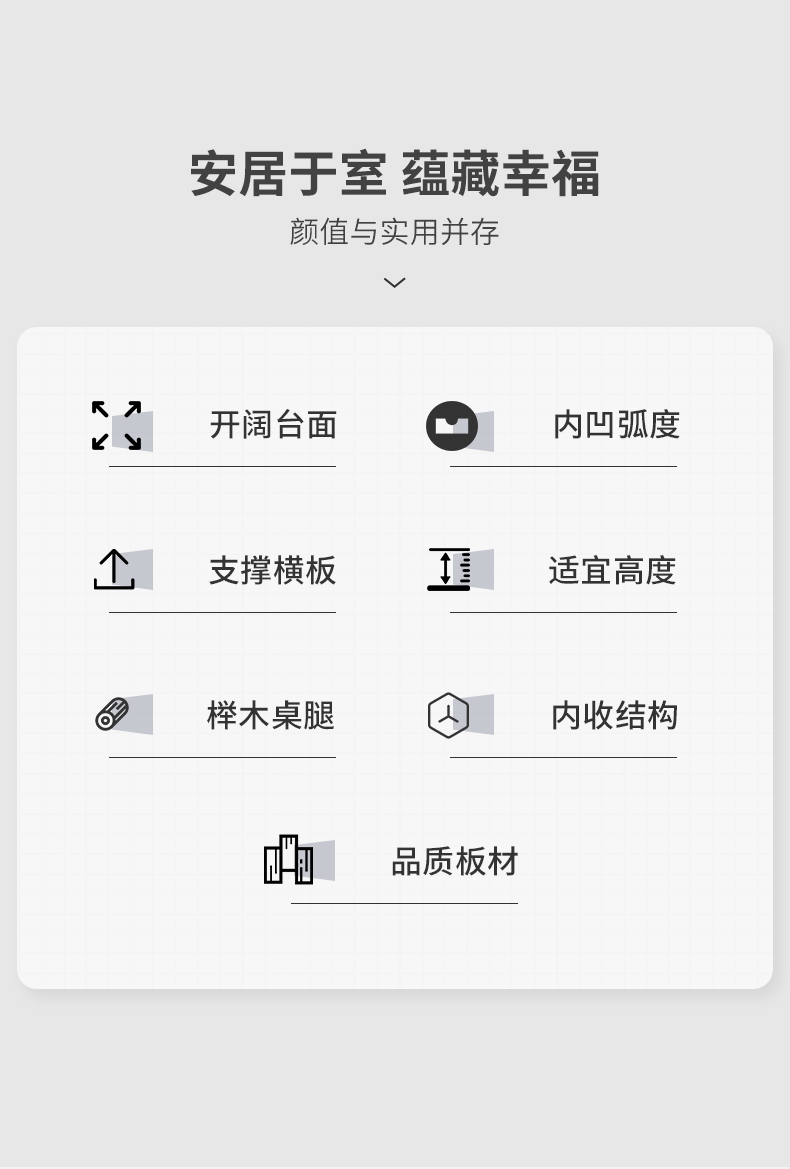 安居于室 蕴藏幸福

颜值与实用并存

开阔台面

内凹弧度

支撑横板

适宜高度

榉木桌腿

内收结构

品质板材