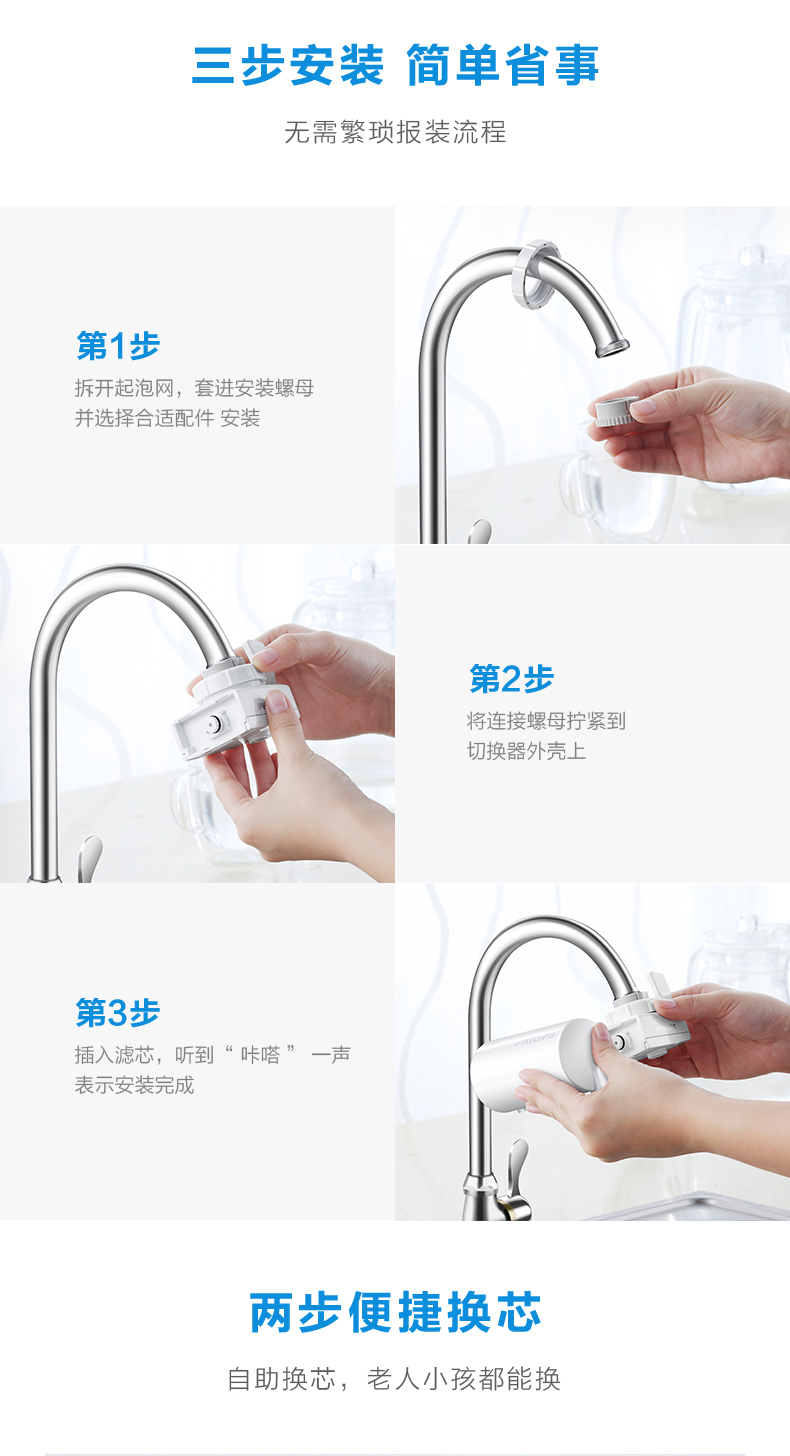 三步安装 简单省事

无需繁琐报装流程

第1步

拆开起泡网，套进安装螺母并选择合适配件 安装

第2步

将连接螺母拧紧到切换器外壳上

第3步

插入滤芯，听到“ 咔嗒 ” 一声表示安装完成

PHILIPS

两步便捷换芯

自助换芯，老人小孩都能换