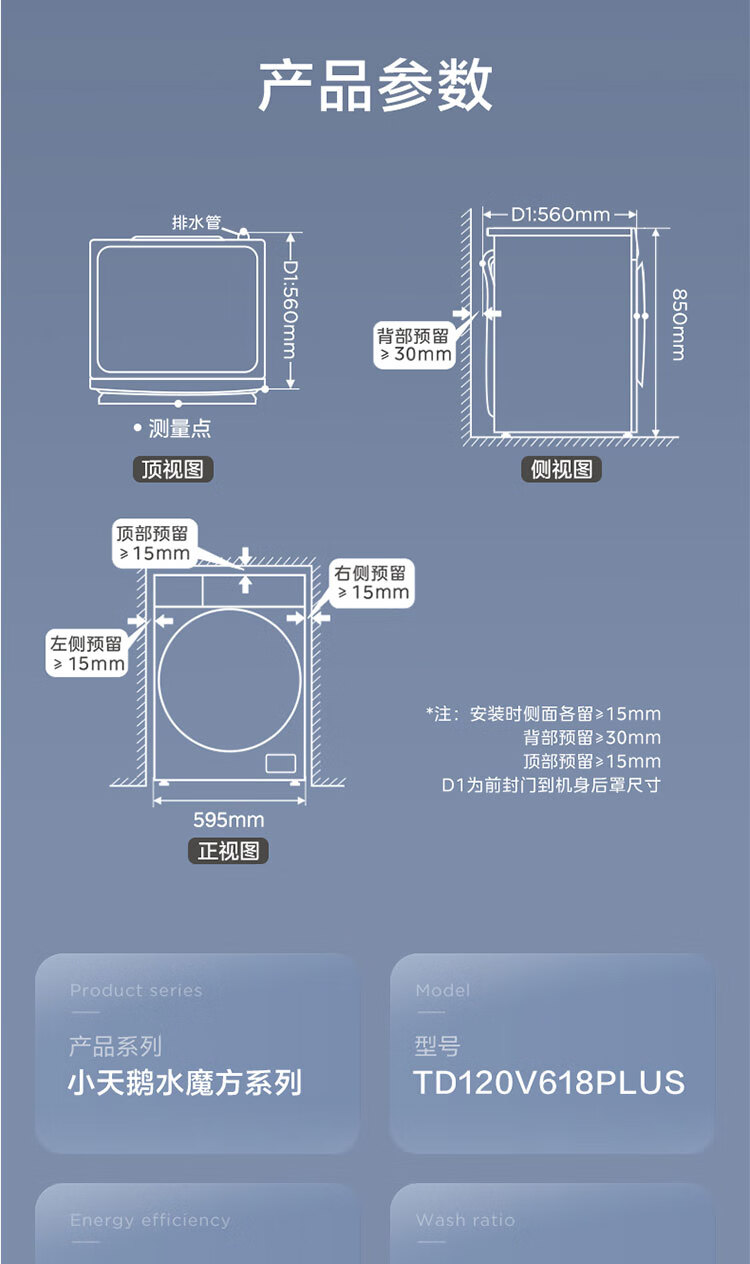 产品参数

排水管

D1:560mm

• 测量点

顶视图

D1:560mm

背部预留 ≥30mm

850mm

侧视图

顶部预留 ≥15mm

右侧预留 ≥15mm

左侧预留 ≥15mm

595mm

正视图

*注：安装时侧面各留≥15mm
背部预留≥30mm
顶部预留≥15mm
D1为前封门到机身后罩尺寸

Product series

产品系列
小天鹅水魔方系列

Model

型号
TD120V618PLUS

Energy efficiency

Wash ratio