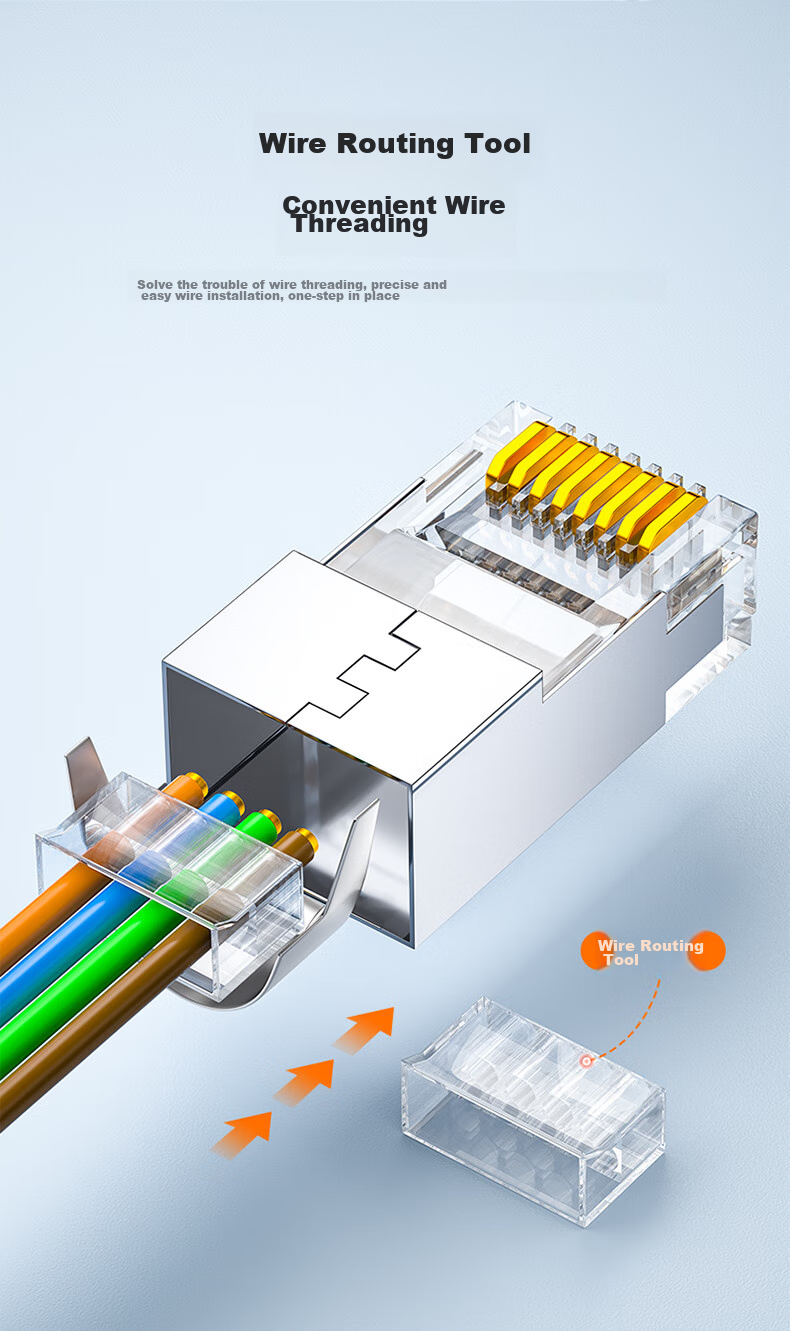 Wire Routing Tool

Convenient Wire Threading

Solve the trouble of wire threading, precise and easy wire installation, one-step in place

Wire Routing Tool