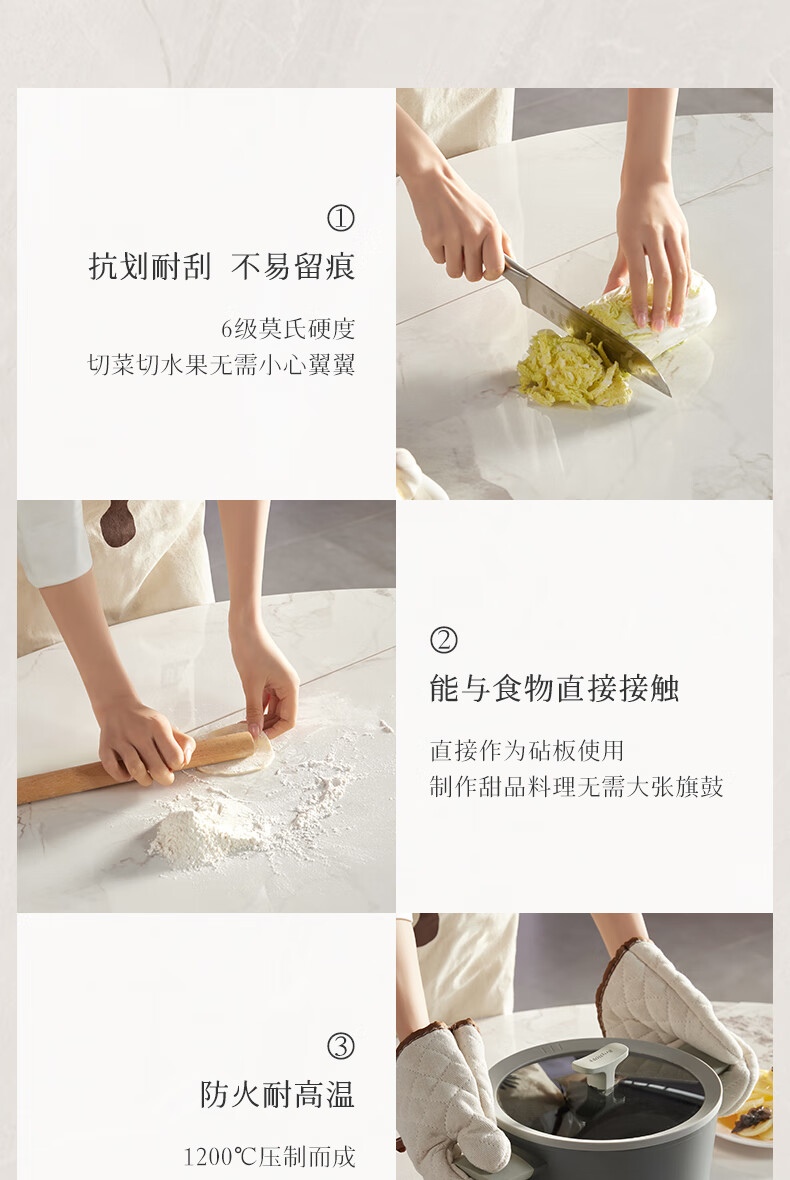 ①
抗划耐刮 不易留痕

6级莫氏硬度
切菜切水果无需小心翼翼

②
能与食物直接接触

直接作为砧板使用
制作甜品料理无需大张旗鼓

③
防火耐高温

1200℃压制而成