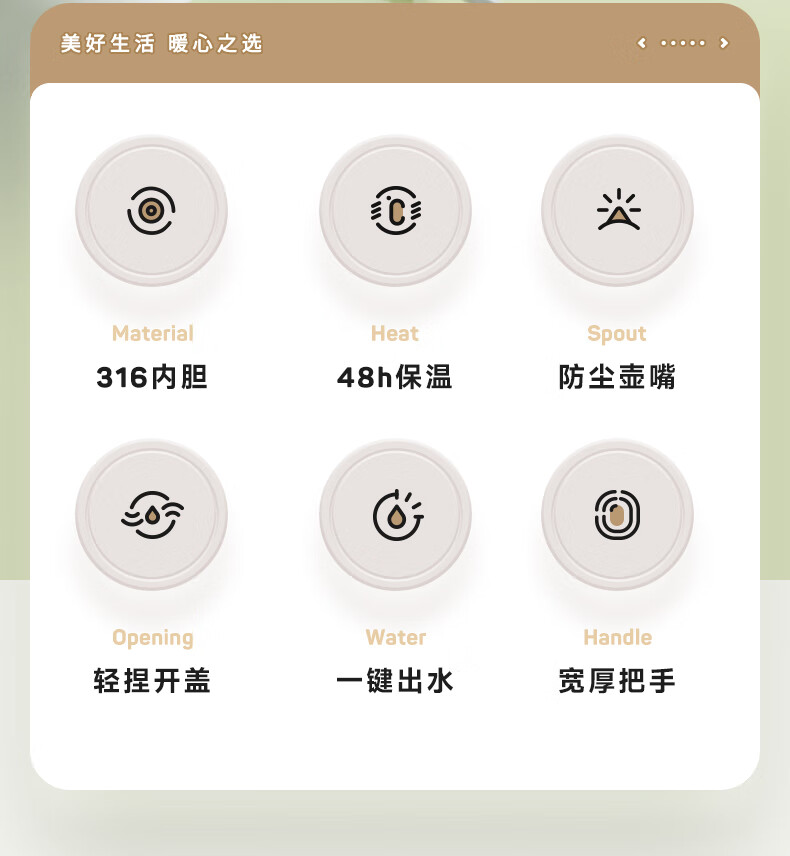 美好生活 暖心之选

Material
316内胆

Heat
48h保温

Spout
防尘壶嘴

Opening
轻捏开盖

Water
一键出水

Handle
宽厚把手