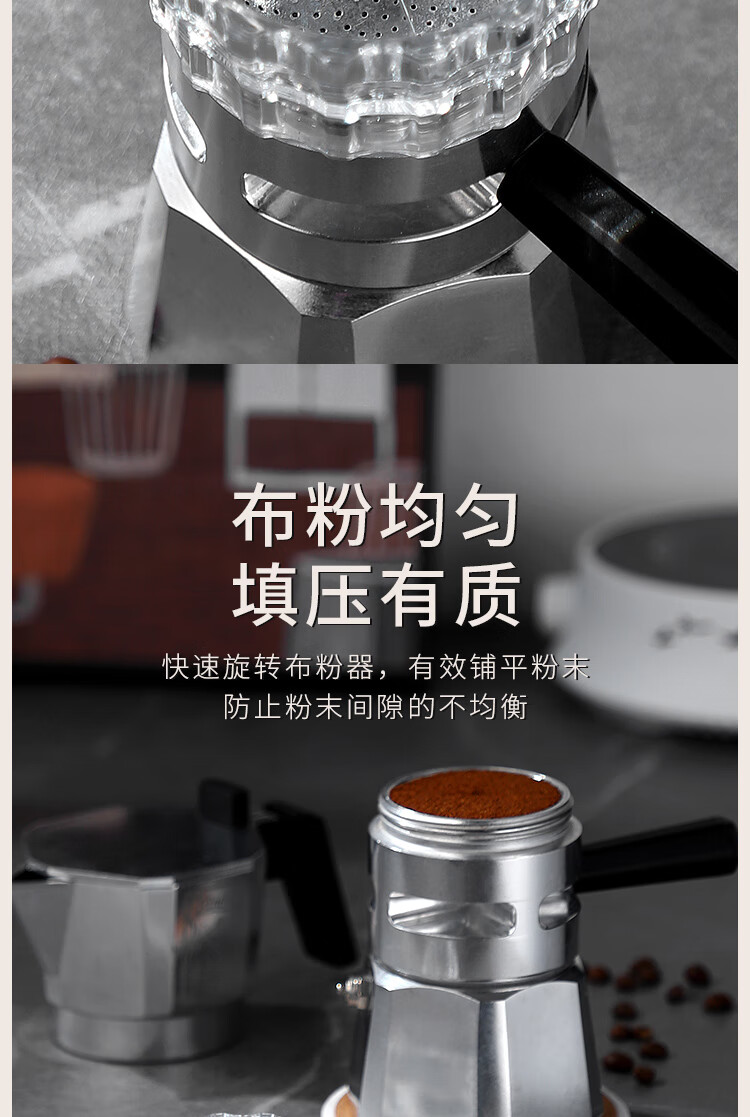 布粉均匀
填压有质

快速旋转布粉器，有效铺平粉末
防止粉末间隙的不均衡