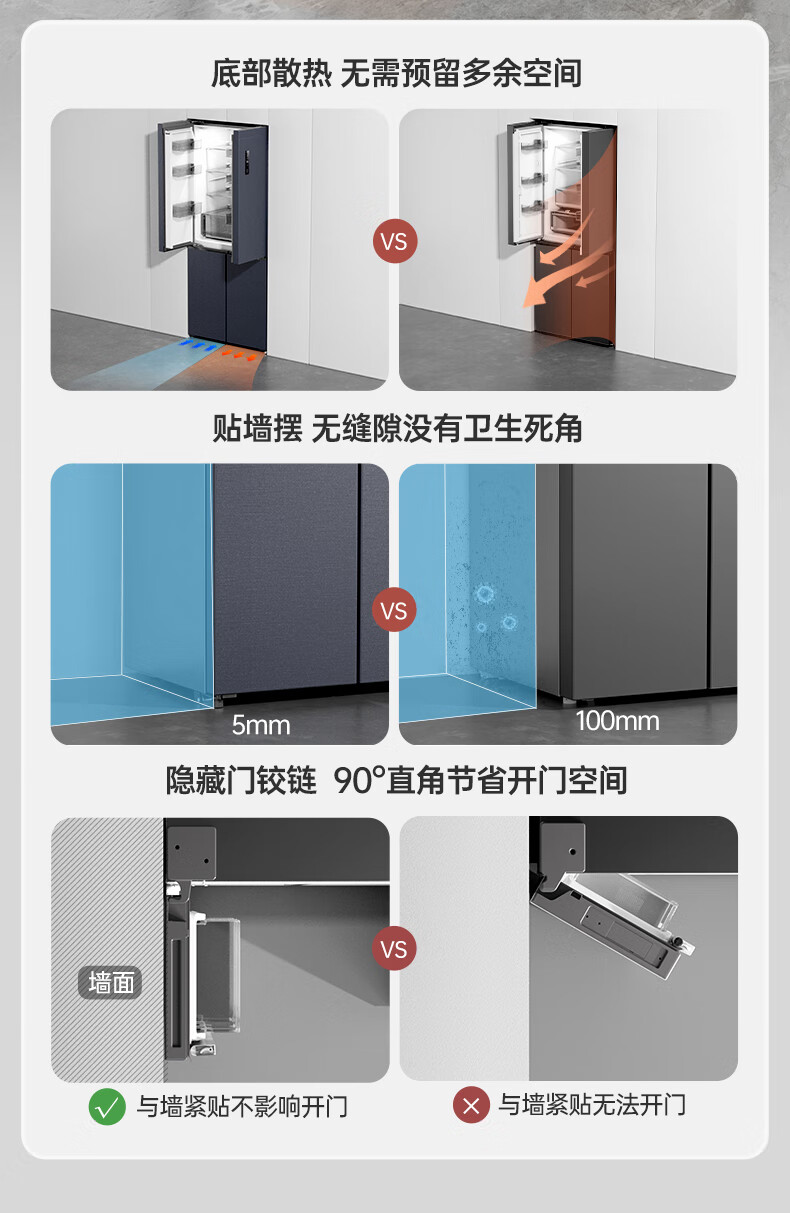 底部散热 无需预留多余空间

VS

贴墙摆 无缝隙没有卫生死角

VS

5mm

100mm

隐藏门铰链 90°直角节省开门空间

墙面

VS

与墙紧贴不影响开门

与墙紧贴无法开门