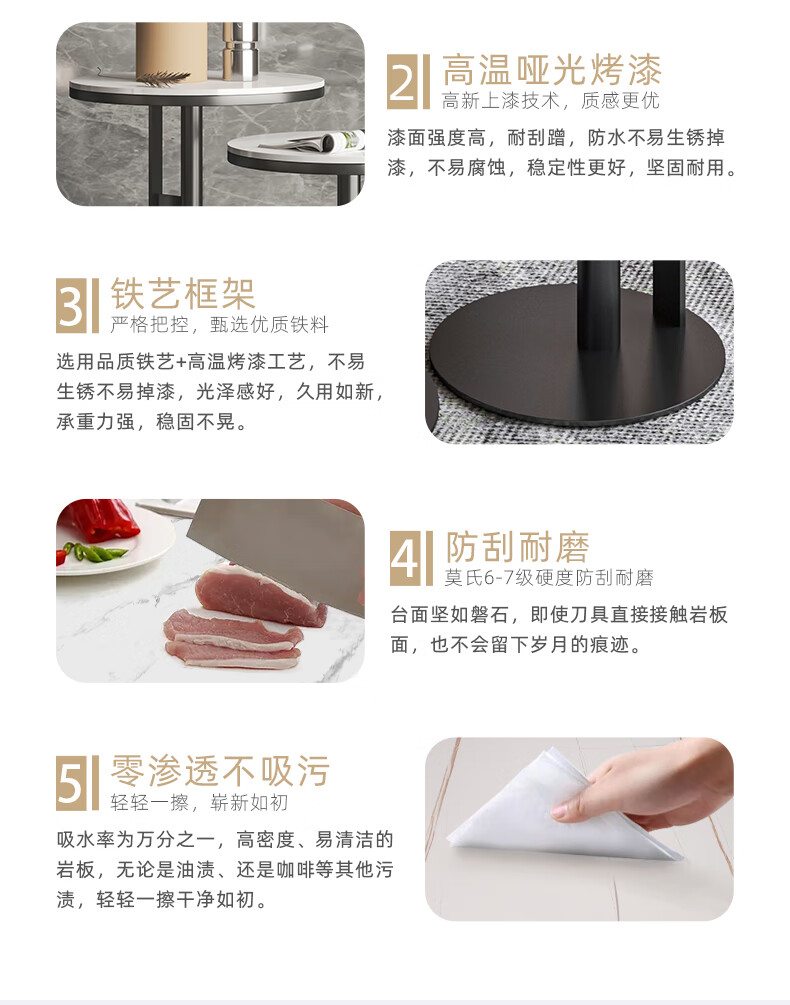 2 高温哑光烤漆
高新上漆技术，质感更优

漆面强度高，耐刮蹭，防水不易生锈掉漆，不易腐蚀，稳定性更好，坚固耐用。

3 铁艺框架
严格把控，甄选优质铁料

选用品质铁艺+高温烤漆工艺，不易生锈不易掉漆，光泽感好，久用如新，承重力强，稳固不晃。

4 防刮耐磨
莫氏6-7级硬度防刮耐磨

台面坚如磐石，即使刀具直接接触岩板面，也不会留下岁月的痕迹。

5 零渗透不吸污
轻轻一擦，崭新如初

吸水率为万分之一，高密度、易清洁的岩板，无论是油渍、还是咖啡等其他污渍，轻轻一擦干净如初。