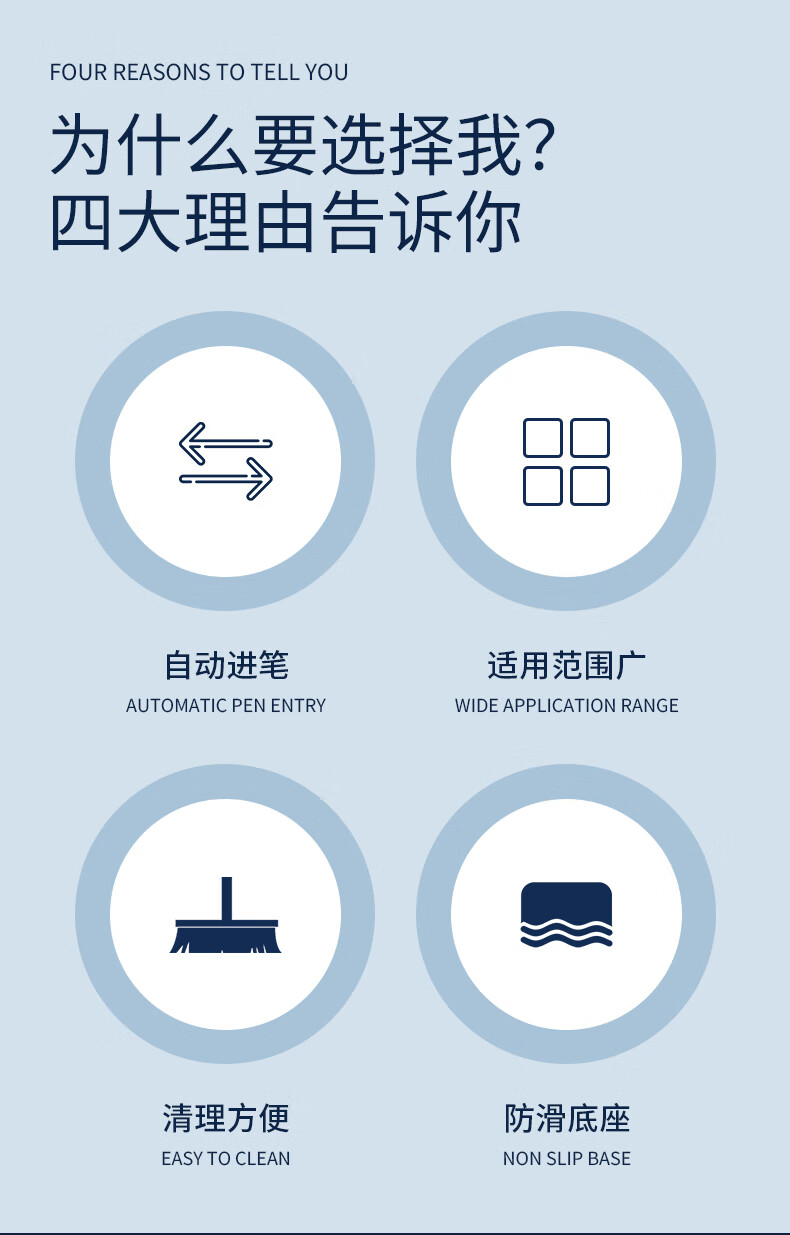 FOUR REASONS TO TELL YOU

为什么要选择我?
四大理由告诉你

自动进笔
AUTOMATIC PEN ENTRY

适用范围广
WIDE APPLICATION RANGE

清理方便
EASY TO CLEAN

防滑底座
NON SLIP BASE