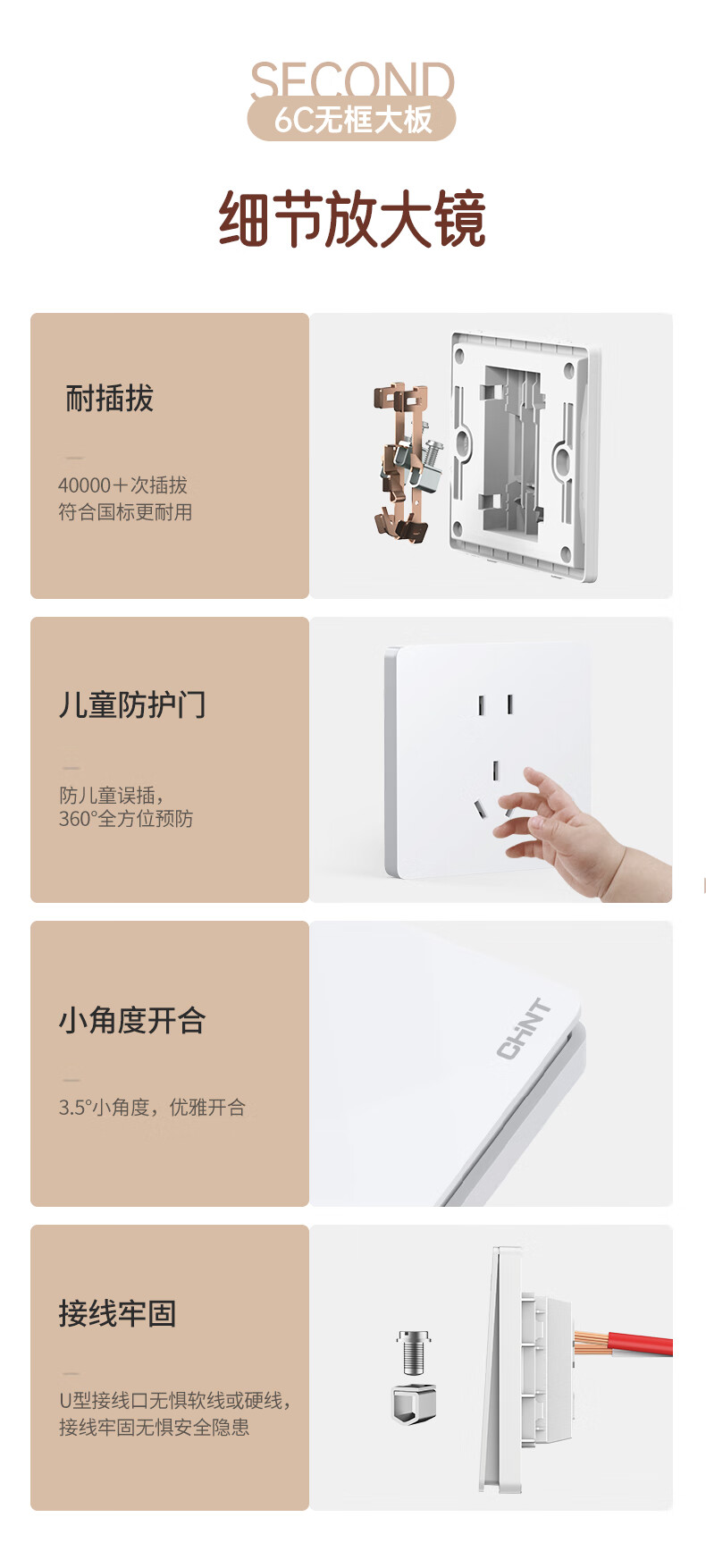 SECOND
6C无框大板

细节放大镜

耐插拔

40000+次插拔
符合国标更耐用

儿童防护门

防儿童误插，
360°全方位预防

小角度开合

3.5°小角度，优雅开合

CHNT

接线牢固

U型接线口无惧软线或硬线，
接线牢固无惧安全隐患