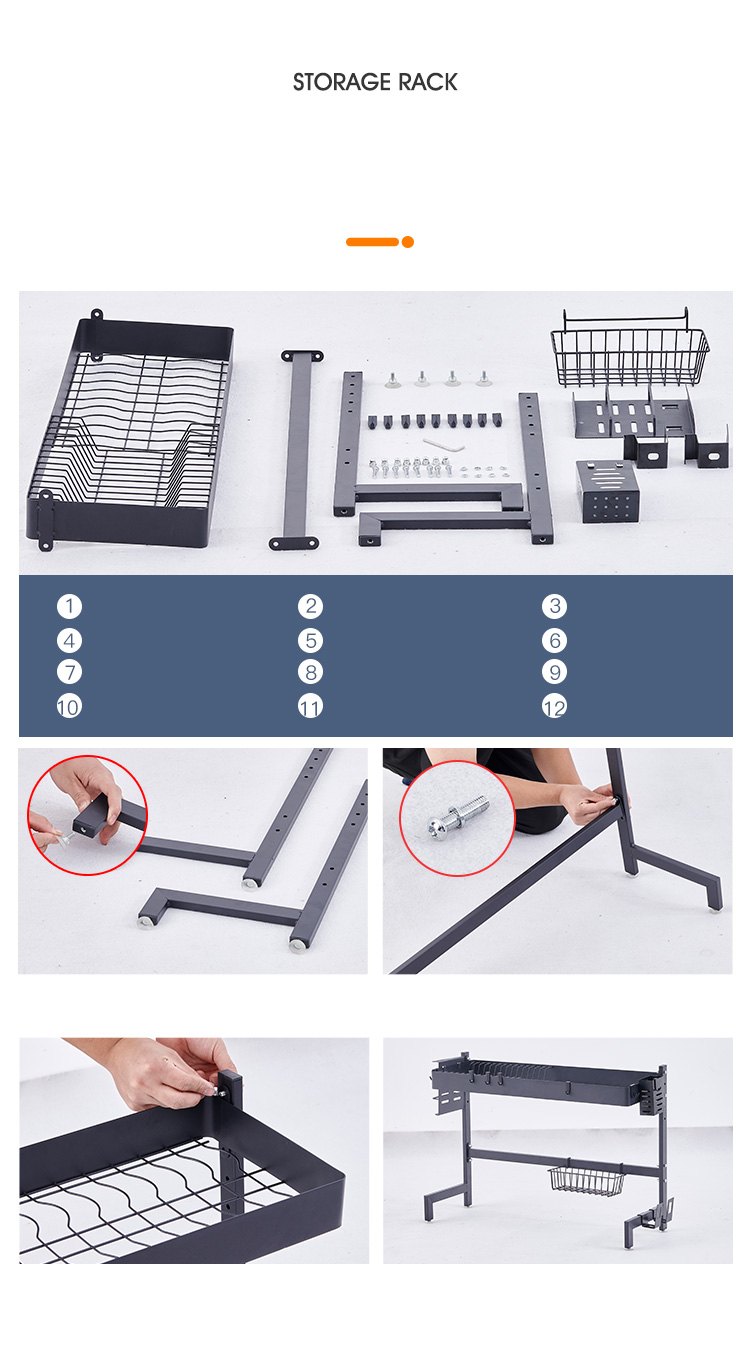 STORAGE RACK

1
2
3
4
5
6
7
8
9
10
11
12