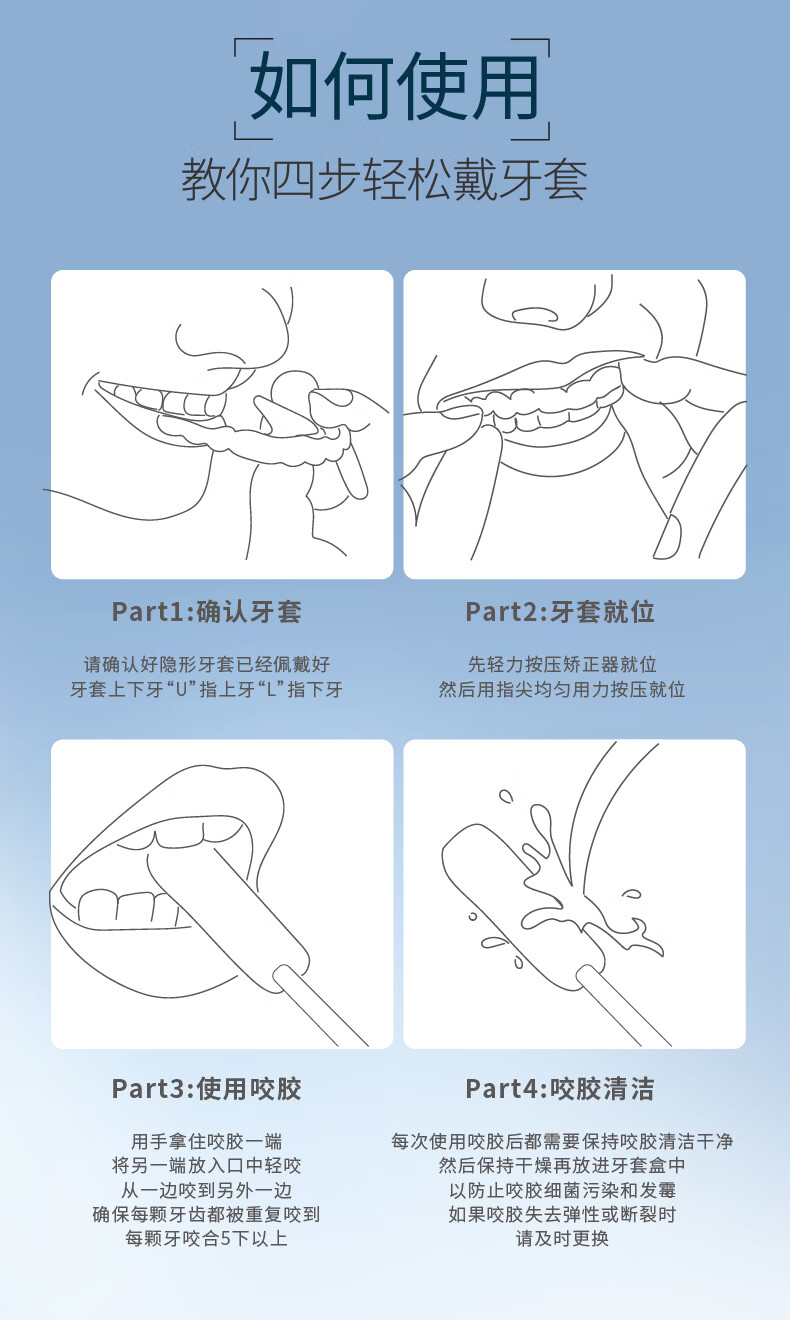 如何使用

教你四步轻松戴牙套

Part1:确认牙套

请确认好隐形牙套已经佩戴好
牙套上下牙“U”指上牙“L”指下牙

Part2:牙套就位

先轻力按压矫正器就位
然后用指尖均匀用力按压就位

Part3:使用咬胶

用手拿住咬胶一端
将另一端放入口中轻咬
从一边咬到另外一边
确保每颗牙齿都被重复咬到
每颗牙咬合5下以上

Part4:咬胶清洁

每次使用咬胶后都需要保持咬胶清洁干净
然后保持干燥再放进牙套盒中
以防止咬胶细菌污染和发霉
如果咬胶失去弹性或断裂时
请及时更换