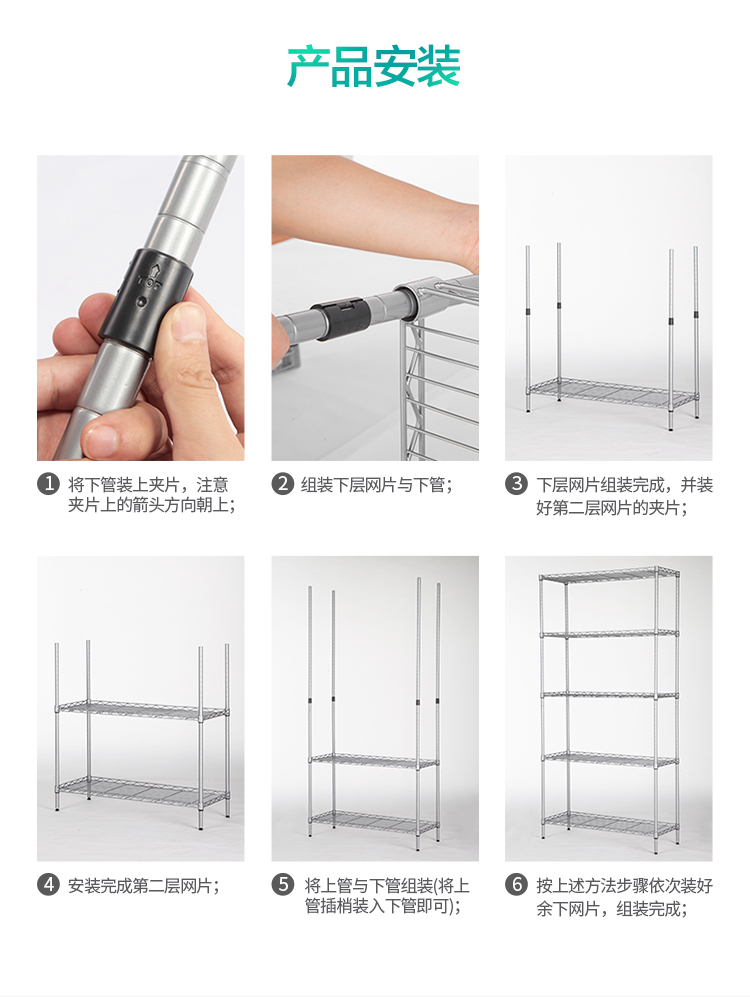 产品安装

1 将下管装上夹片，注意夹片上的箭头方向朝上；

2 组装下层网片与下管；

3 下层网片组装完成，并装好第二层网片的夹片；

4 安装完成第二层网片；

5 将上管与下管组装(将上管插梢装入下管即可)；

6 按上述方法步骤依次装好余下网片，组装完成；