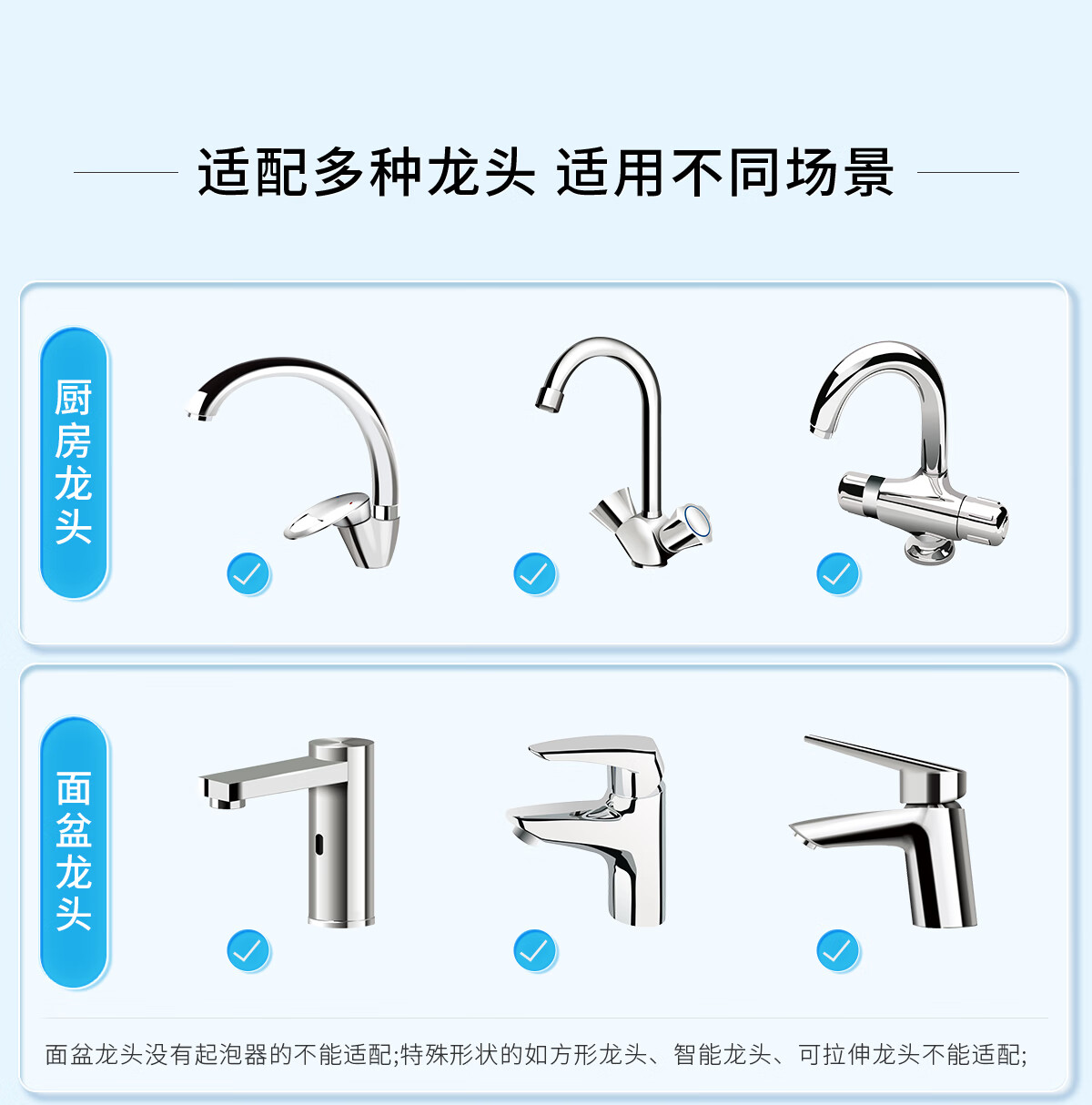 适配多种龙头 适用不同场景

厨房龙头

面盆龙头

面盆龙头没有起泡器的不能适配;特殊形状的如方形龙头、智能龙头、可拉伸龙头不能适配;