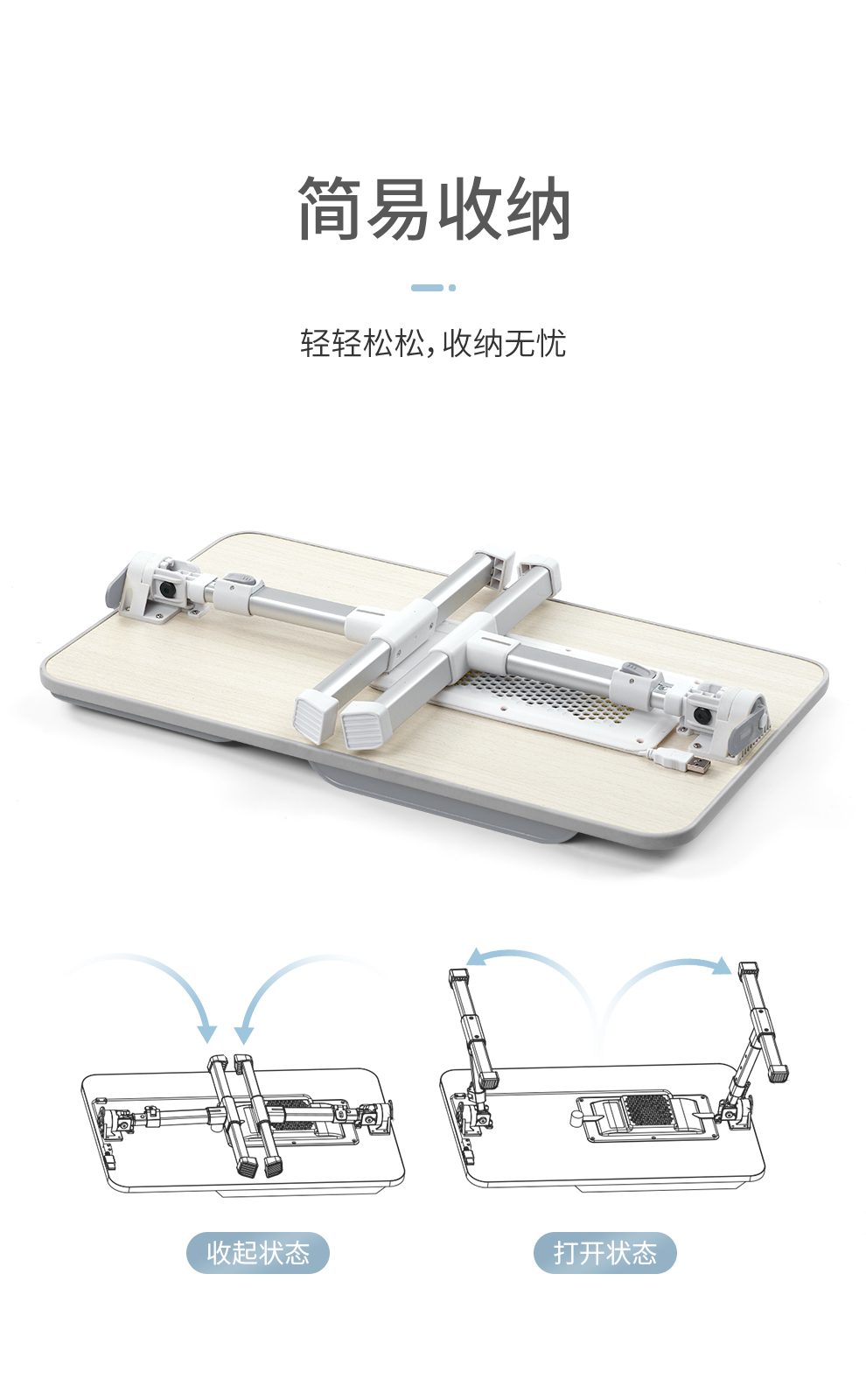 简易收纳

轻轻松松，收纳无忧

收起状态

打开状态