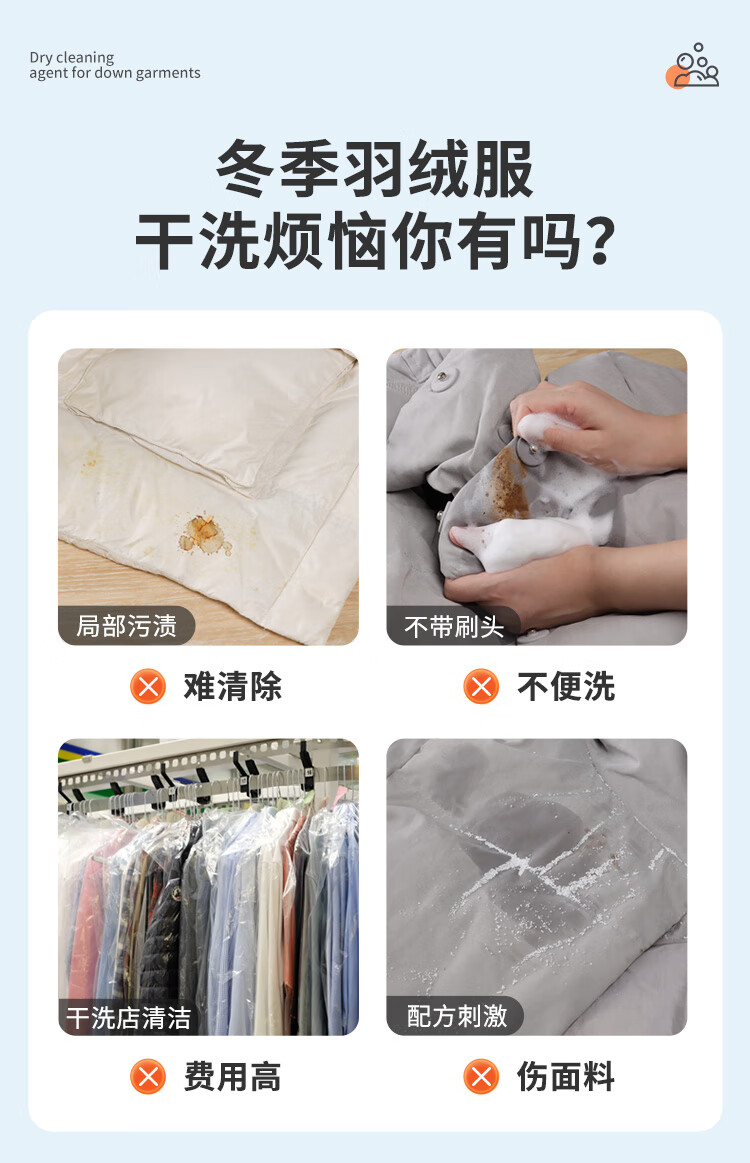 Dry cleaning agent for down garments

冬季羽绒服
干洗烦恼你有吗？

局部污渍
难清除

不带刷头
不便洗

干洗店清洁
费用高

配方刺激
伤面料