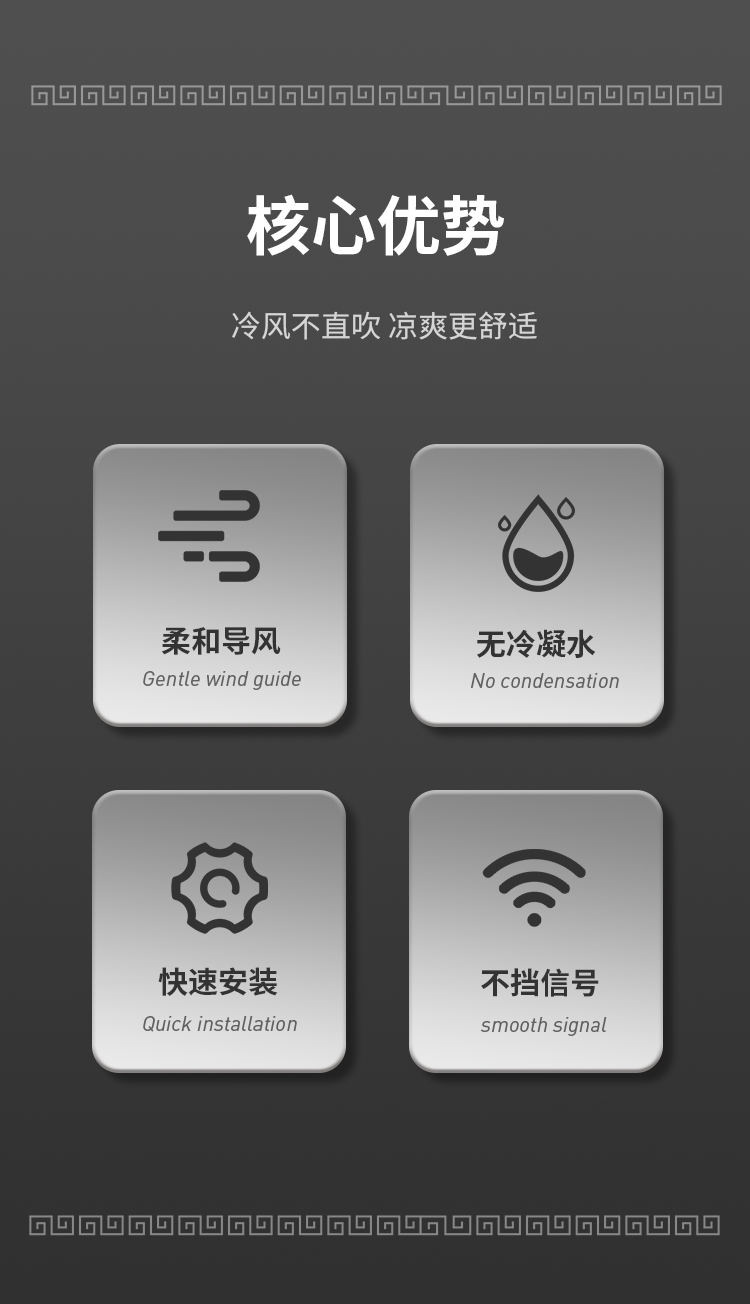 核心优势

冷风不直吹 凉爽更舒适

柔和导风
Gentle wind guide

无冷凝水
No condensation

快速安装
Quick installation

不挡信号
smooth signal