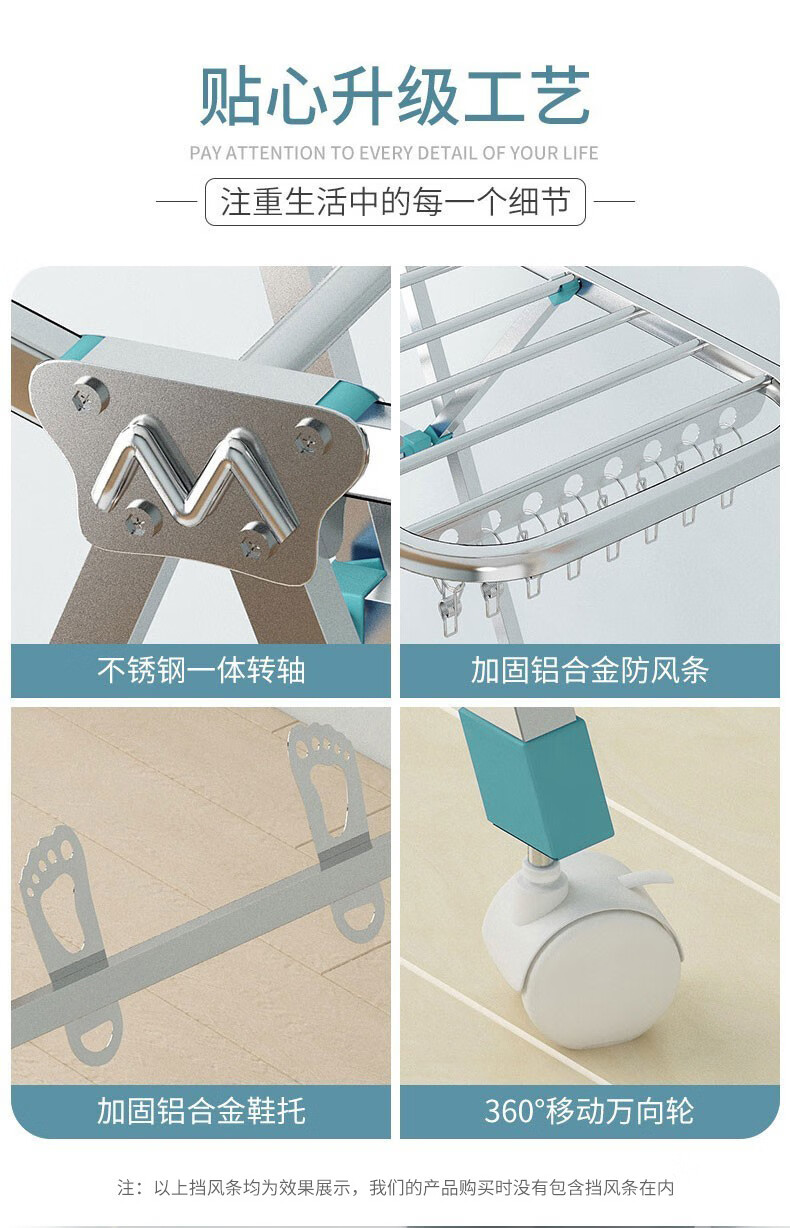 贴心升级工艺

PAY ATTENTION TO EVERY DETAIL OF YOUR LIFE

注重生活中的每一个细节

不锈钢一体转轴

加固铝合金防风条

加固铝合金鞋托

360°移动万向轮

注：以上挡风条均为效果展示，我们的产品购买时没有包含挡风条在内