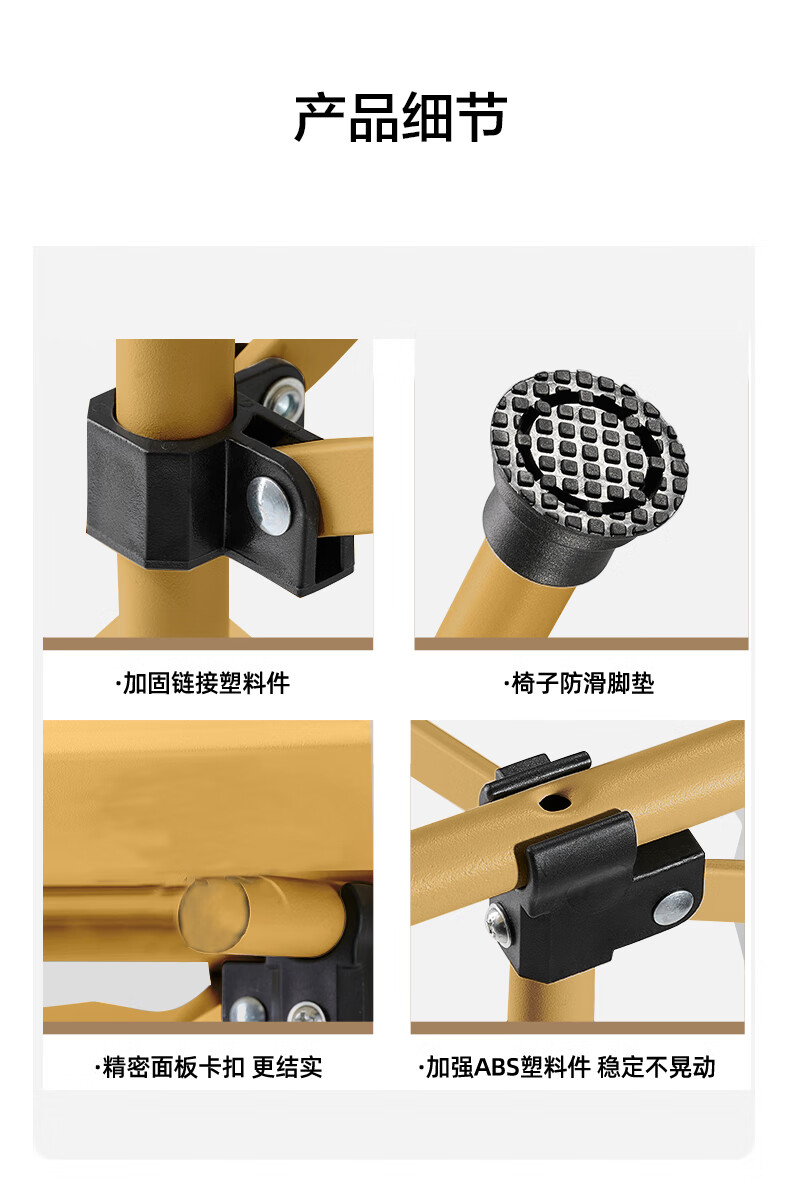 产品细节

·加固链接塑料件

·椅子防滑脚垫

·精密面板卡扣 更结实

·加强ABS塑料件 稳定不晃动