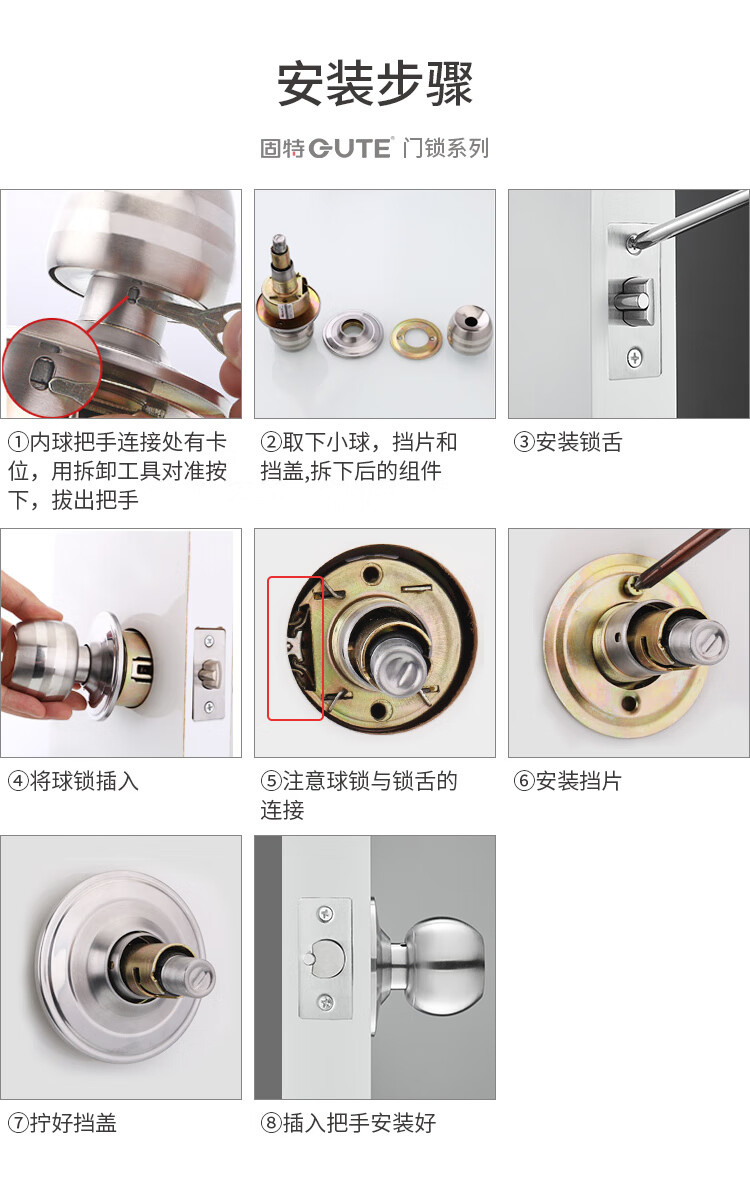 安装步骤

固特GUTE® 门锁系列

①内球把手连接处有卡位，用拆卸工具对准按下，拔出把手

②取下小球，挡片和挡盖,拆下后的组件

③安装锁舌

④将球锁插入

⑤注意球锁与锁舌的连接

⑥安装挡片

⑦拧好挡盖

⑧插入把手安装好