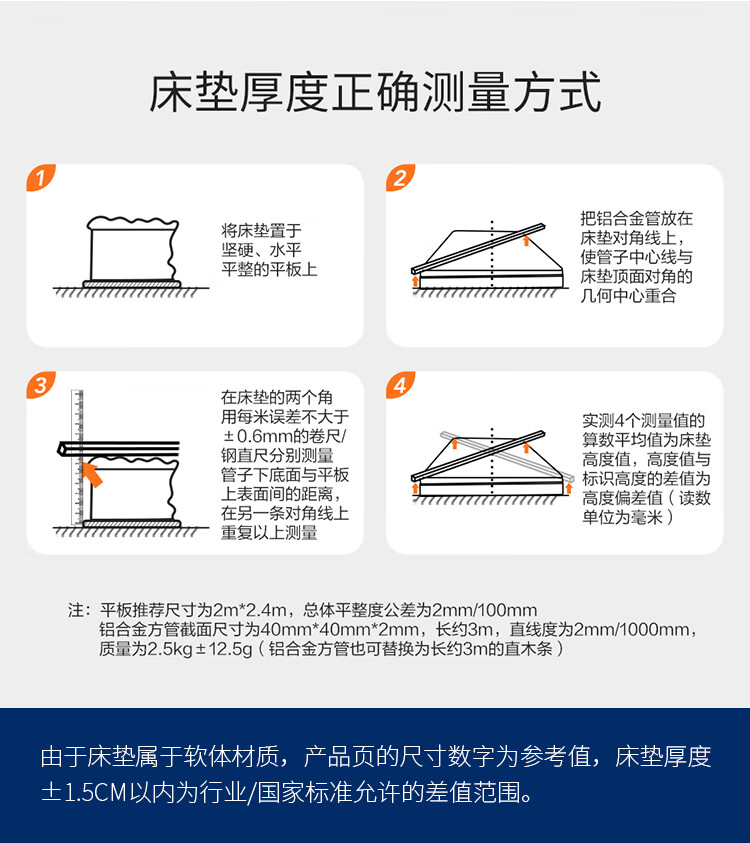 床垫厚度正确测量方式

1
将床垫置于坚硬、水平平整的平板上

2
把铝合金管放在床垫对角线上，使管子中心线与床垫顶面对角的几何中心重合

3
在床垫的两个角用每米误差不大于±0.6mm的卷尺/钢直尺分别测量管子下底面与平板上表面间的距离，在另一条对角线上重复以上测量

4
实测4个测量值的算数平均值为床垫高度值，高度值与标识高度的差值为高度偏差值（读数单位为毫米）

注：平板推荐尺寸为2m*2.4m，总体平整度公差为2mm/100mm
铝合金方管截面尺寸为40mm*40mm*2mm，长约3m，直线度为2mm/1000mm，质量为2.5kg±12.5g（铝合金方管也可替换为长约3m的直木条）

由于床垫属于软体材质，产品页的尺寸数字为参考值，床垫厚度±1.5CM以内为行业/国家标准允许的差值范围。