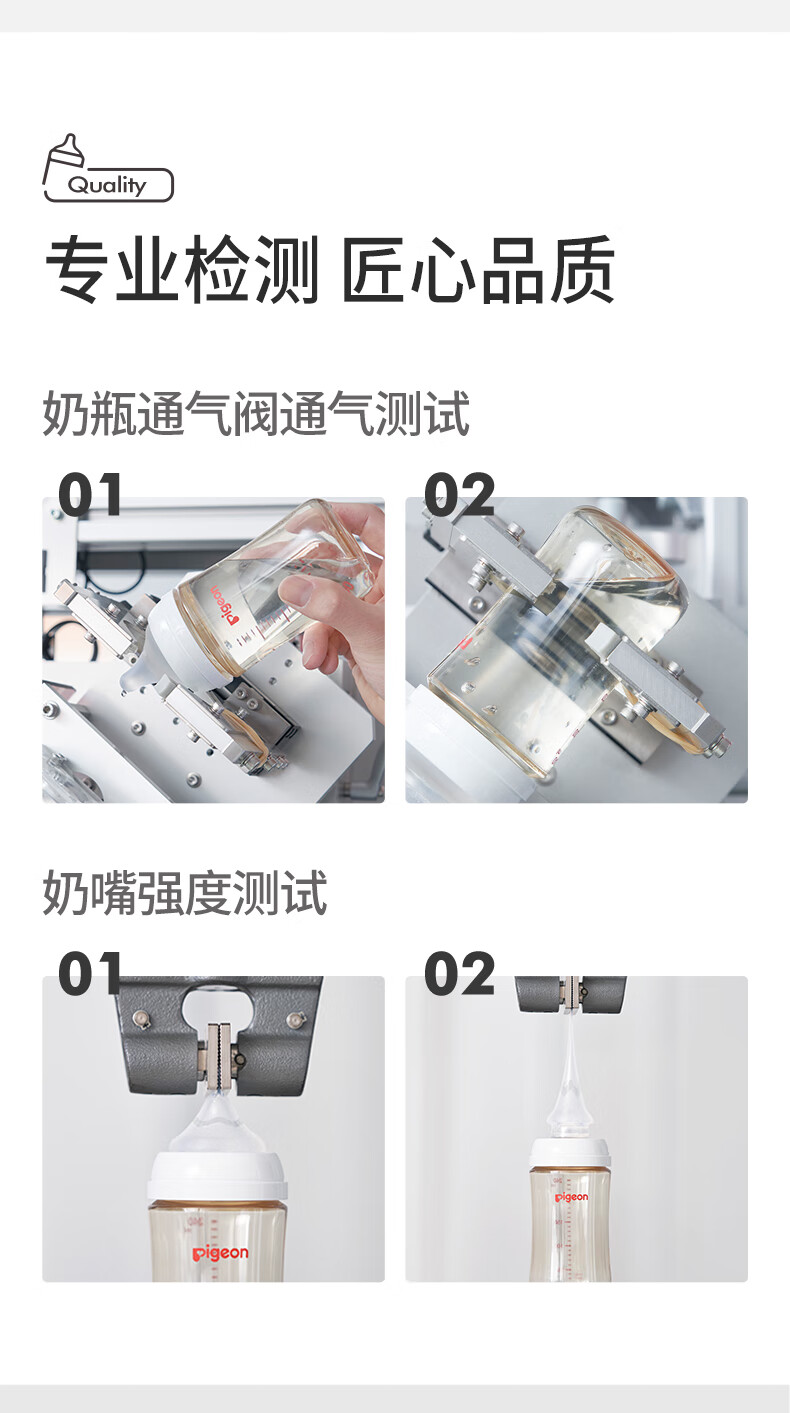 Quality

专业检测 匠心品质

奶瓶通气阀通气测试

01

pigeon

02

奶嘴强度测试

01

pigeon

02

pigeon