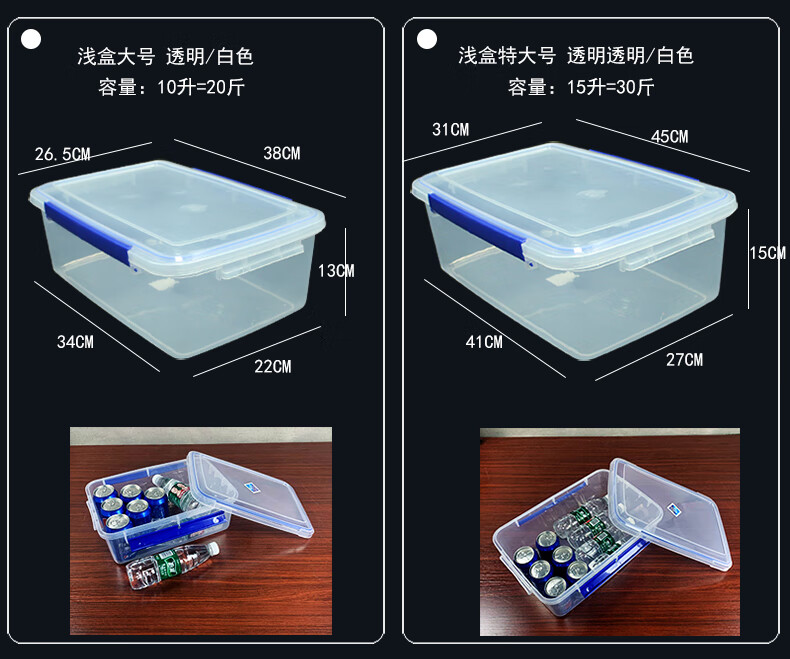 浅盒大号 透明/白色
容量：10升=20斤

26.5CM
38CM
13CM
34CM
22CM

浅盒特大号 透明透明/白色
容量：15升=30斤

31CM
45CM
15CM
41CM
27CM