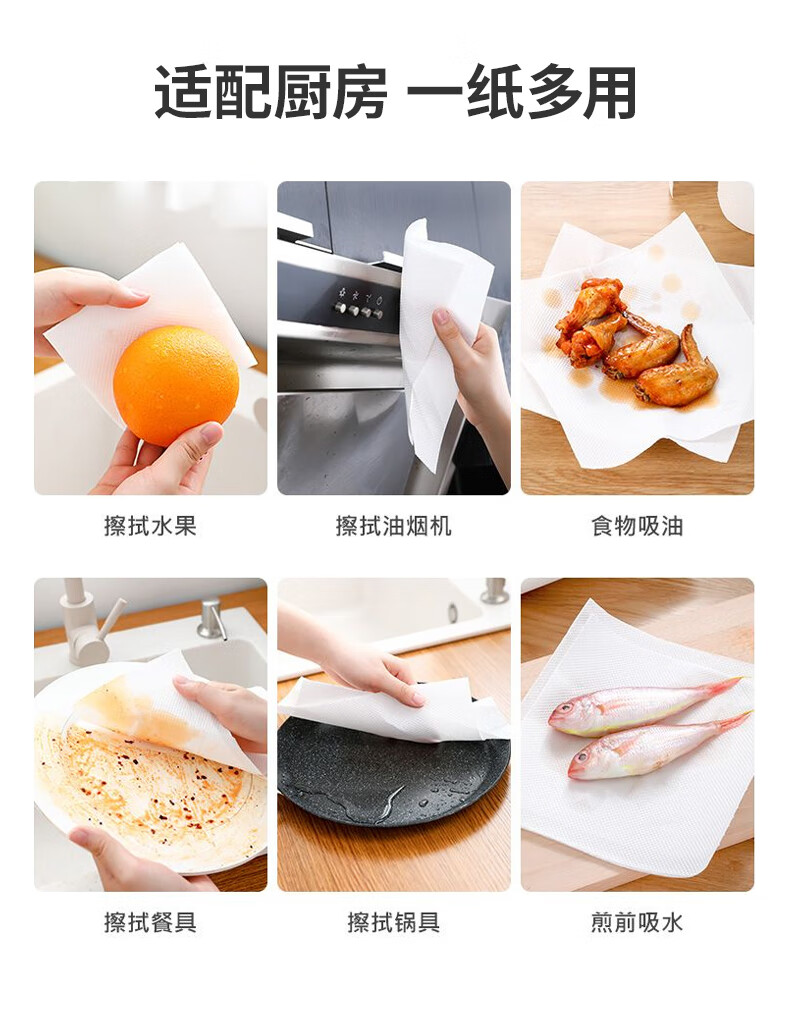 适配厨房 一纸多用

擦拭水果

擦拭油烟机

食物吸油

擦拭餐具

擦拭锅具

煎前吸水