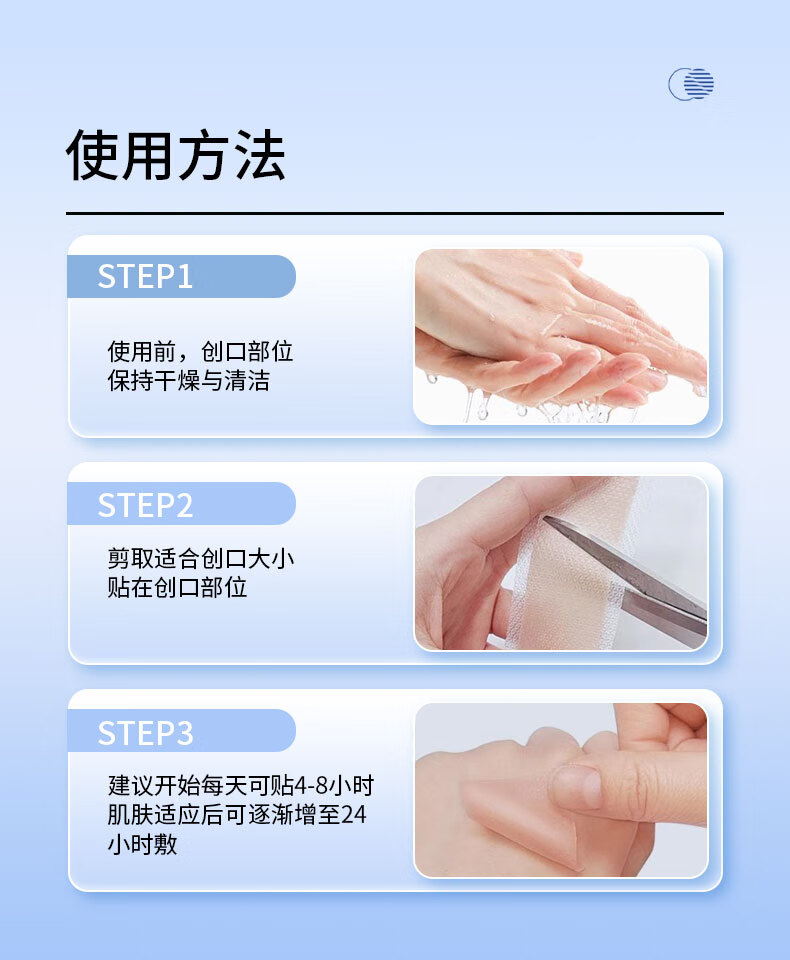 使用方法

STEP1

使用前，创口部位
保持干燥与清洁

STEP2

剪取适合创口大小
贴在创口部位

STEP3

建议开始每天可贴4-8小时
肌肤适应后可逐渐增至24
小时敷