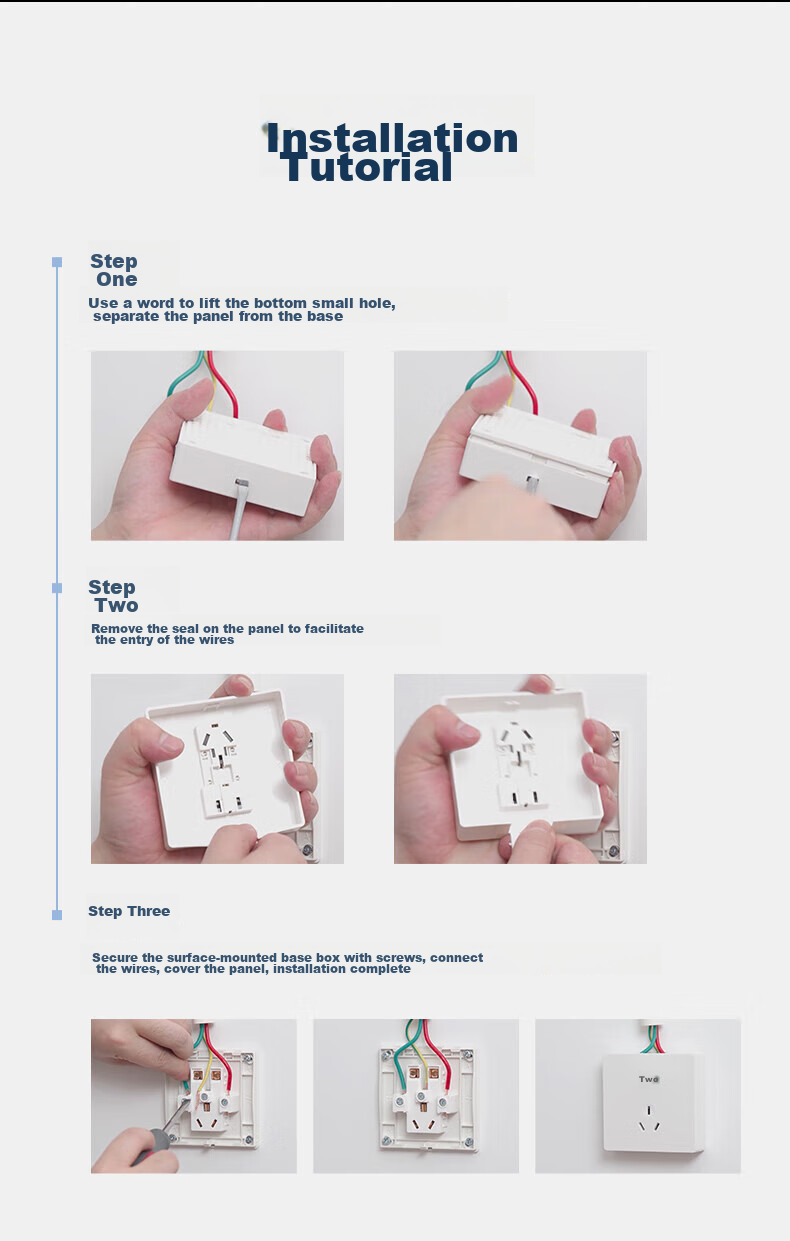 Installation Tutorial

Step One

Use a word to lift the bottom small hole, separate the panel from the base

Step Two

Remove the seal on the panel to facilitate the entry of the wires

Step Three

Secure the surface-mounted base box with screws, connect the wires, cover the panel, installation complete

Two