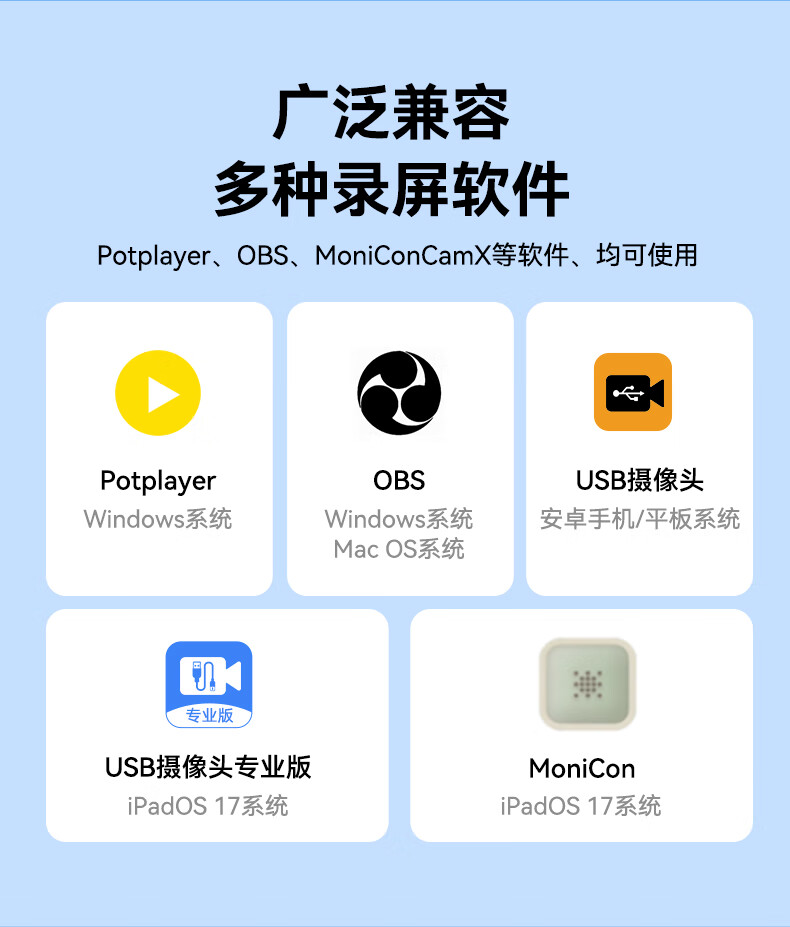 广泛兼容
多种录屏软件

Potplayer、OBS、MoniConCamX等软件、均可使用

Potplayer
Windows系统

OBS
Windows系统
Mac OS系统

USB摄像头
安卓手机/平板系统

专业版

USB摄像头专业版
iPadOS 17系统

MoniCon
iPadOS 17系统