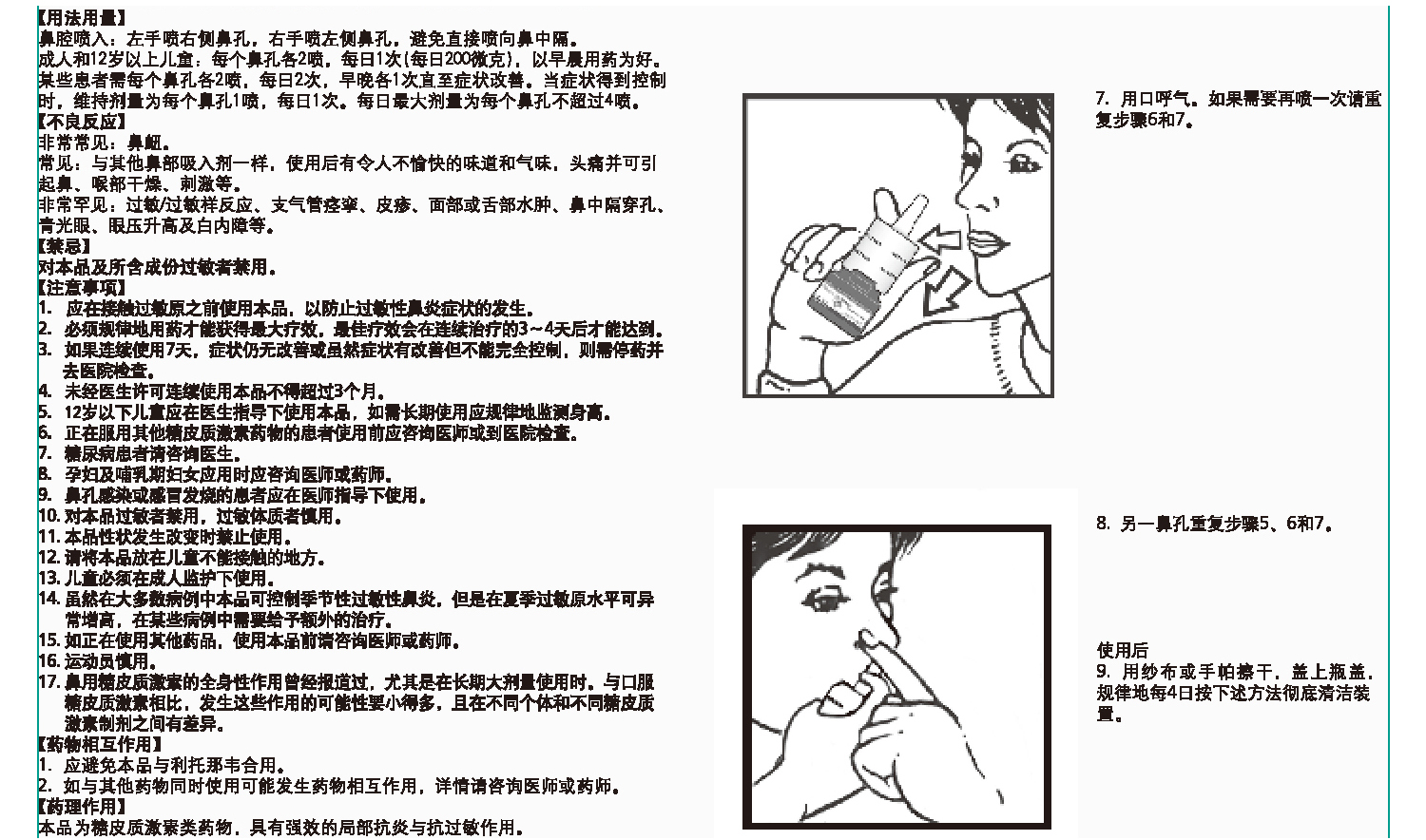 【用法用量】
鼻腔喷入：左手喷右侧鼻孔，右手喷左侧鼻孔，避免直接喷向鼻中隔。
成人和12岁以上儿童：每个鼻孔各2喷，每日1次(每日200微克)，以早晨用药为好。某些患者需每个鼻孔各2喷，每日2次，早晚各1次直至症状改善。当症状得到控制时，维持剂量为每个鼻孔1喷，每日1次。每日最大剂量为每个鼻孔不超过4喷。
【不良反应】
非常常见：鼻衄。
常见：与其他鼻部吸入剂一样，使用后有令人不愉快的味道和气味，头痛并可引起鼻、喉部干燥、刺激等。
非常罕见：过敏/过敏样反应、支气管痉挛、皮疹、面部或舌部水肿、鼻中隔穿孔、青光眼、眼压升高及白内障等。
【禁忌】
对本品及所含成份过敏者禁用。
【注意事项】
1. 应在接触过敏原之前使用本品，以防止过敏性鼻炎症状的发生。
2. 必须规律地用药才能获得最大疗效，最佳疗效会在连续治疗的3～4天后才能达到。
3. 如果连续使用7天，症状仍无改善或虽然症状有改善但不能完全控制，则需停药并去医院检查。
4. 未经医生许可连续使用本品不得超过3个月。
5. 12岁以下儿童应在医生指导下使用本品，如需长期使用应规律地监测身高。
6. 正在服用其他糖皮质激素药物的患者使用前应咨询医师或到医院检查。
7. 糖尿病患者请咨询医生。
8. 孕妇及哺乳期妇女应用时应咨询医师或药师。
9. 鼻孔感染或感冒发烧的患者应在医师指导下使用。
10. 对本品过敏者禁用，过敏体质者慎用。
11. 本品性状发生改变时禁止使用。
12. 请将本品放在儿童不能接触的地方。
13. 儿童必须在成人监护下使用。
14. 虽然在大多数病例中本品可控制季节性过敏性鼻炎，但是在夏季过敏原水平可异常增高，在某些病例中需要给予额外的治疗。
15. 如正在使用其他药品，使用本品前请咨询医师或药师。
16. 运动员慎用。
17. 鼻用糖皮质激素的全身性作用曾经报道过，尤其是在长期大剂量使用时。与口服糖皮质激素相比，发生这些作用的可能性要小得多，且在不同个体和不同糖皮质激素制剂之间有差异。
【药物相互作用】
1. 应避免本品与利托那韦合用。
2. 如与其他药物同时使用可能发生药物相互作用，详情请咨询医师或药师。
【药理作用】
本品为糖皮质激素类药物，具有强效的局部抗炎与抗过敏作用。

7. 用口呼气。如果需要再喷一次请重复步骤6和7。

8. 另一鼻孔重复步骤5、6和7。

使用后
9. 用纱布或手帕擦干，盖上瓶盖。规律地每4日按下述方法彻底清洁装置。