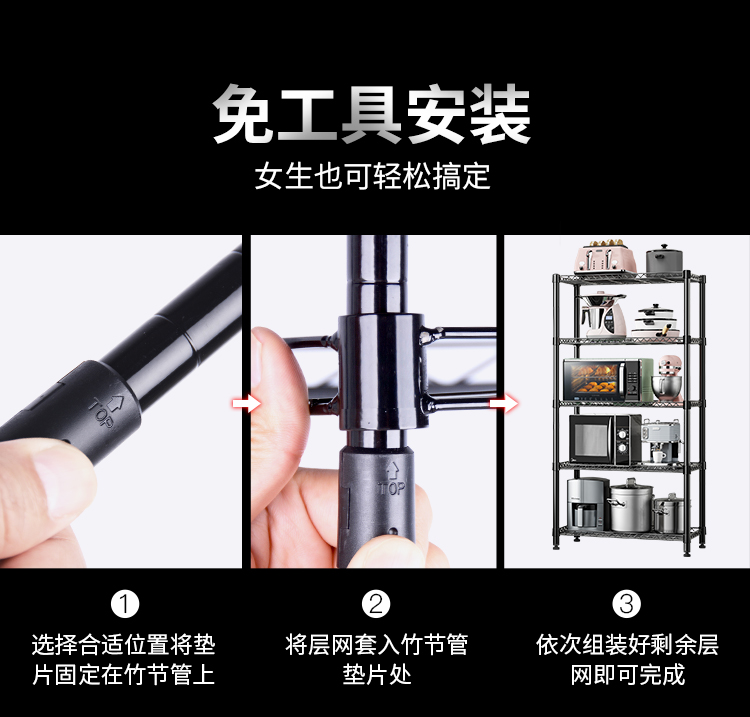 免工具安装
女生也可轻松搞定

TOP

TOP

①
选择合适位置将垫片固定在竹节管上

②
将层网套入竹节管垫片处

③
依次组装好剩余层网即可完成