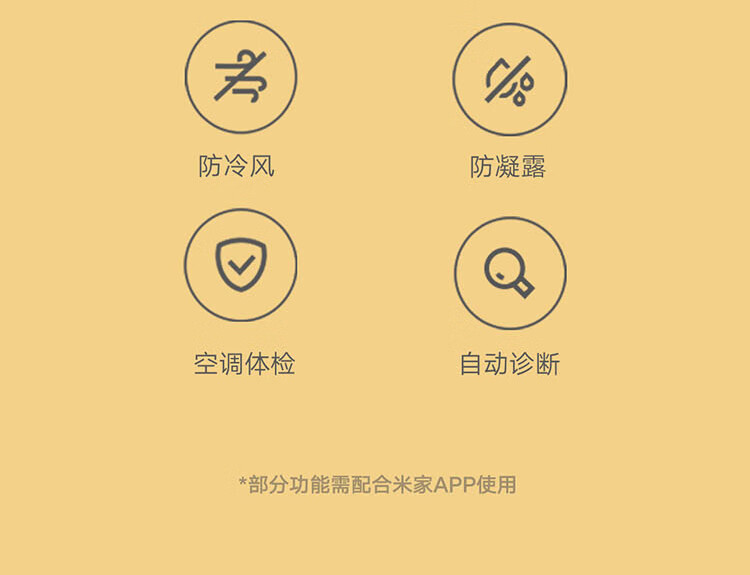 防冷风

防凝露

空调体检

自动诊断

*部分功能需配合米家APP使用