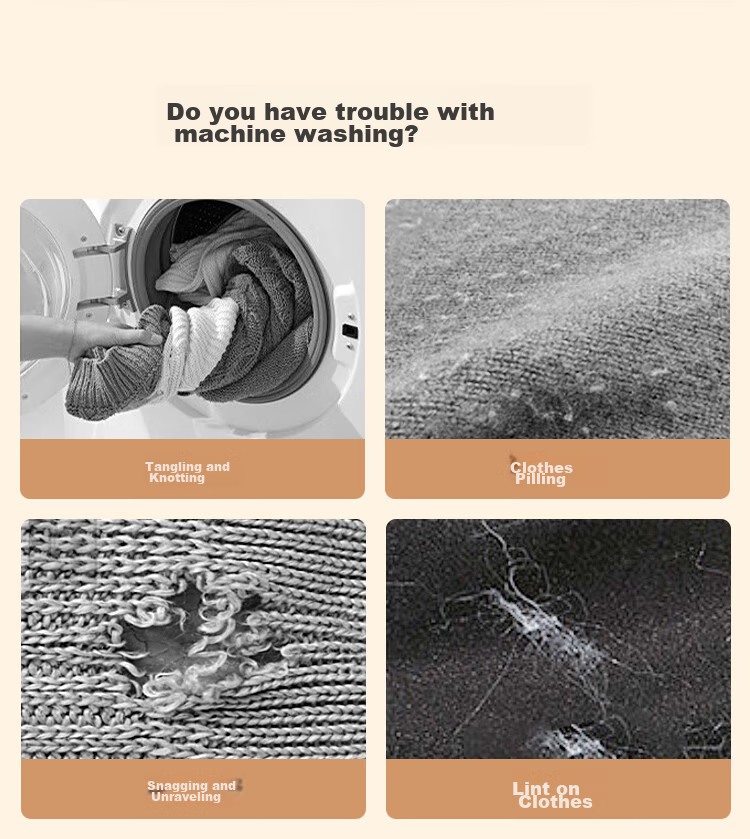 Do you have trouble with machine washing?

Tangling and Knotting

Clothes Pilling

Snagging and Unraveling

Lint on Clothes