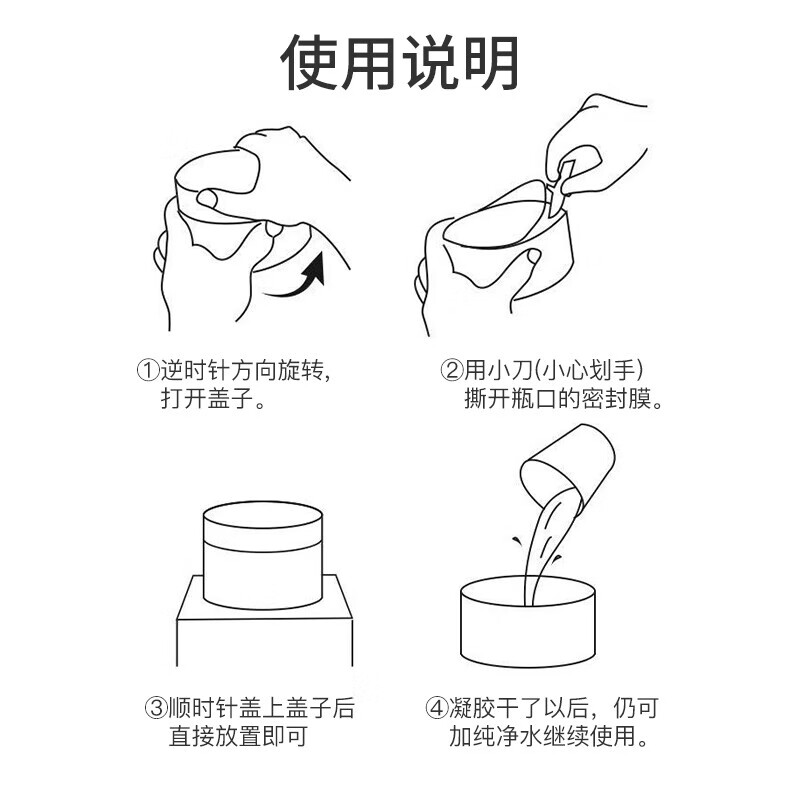 使用说明

①逆时针方向旋转，打开盖子。

②用小刀(小心划手)撕开瓶口的密封膜。

③顺时针盖上盖子后直接放置即可

④凝胶干了以后，仍可加纯净水继续使用。