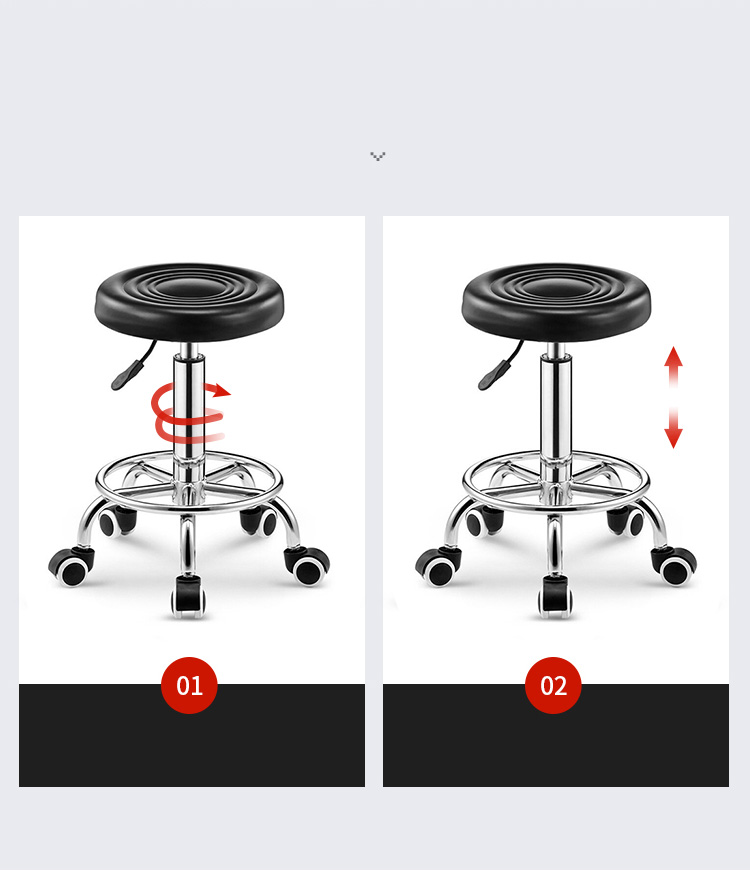 01

02