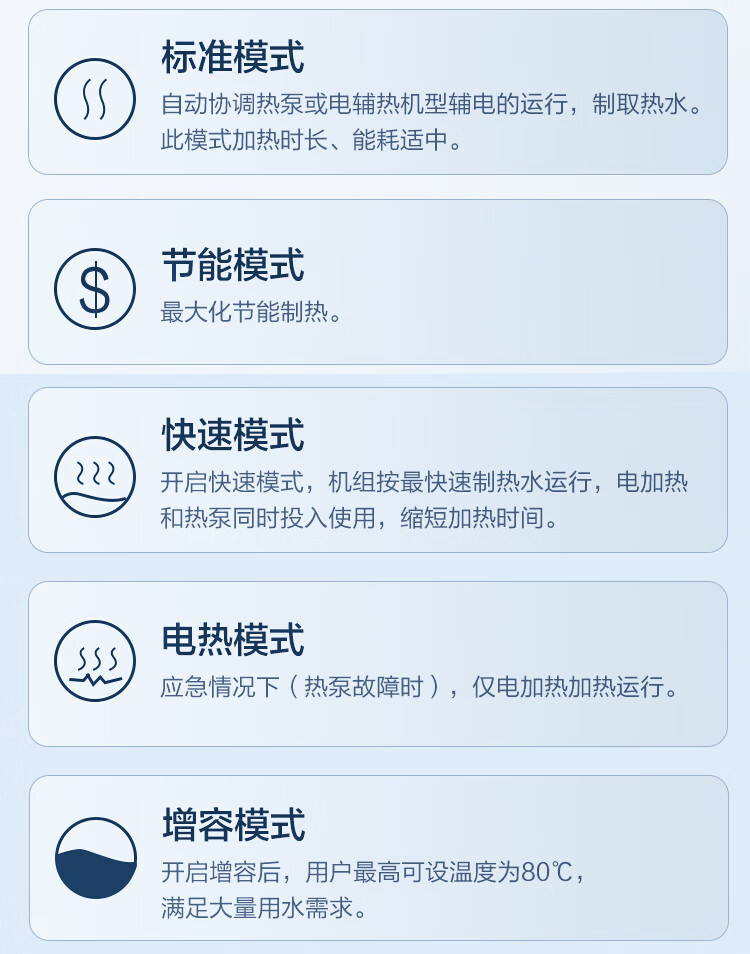 标准模式

自动协调热泵或电辅热机型辅电的运行，制取热水。此模式加热时长、能耗适中。

节能模式

最大化节能制热。

快速模式

开启快速模式，机组按最快速制热水运行，电加热和热泵同时投入使用，缩短加热时间。

电热模式

应急情况下（热泵故障时），仅电加热加热运行。

增容模式

开启增容后，用户最高可设温度为80℃，满足大量用水需求。