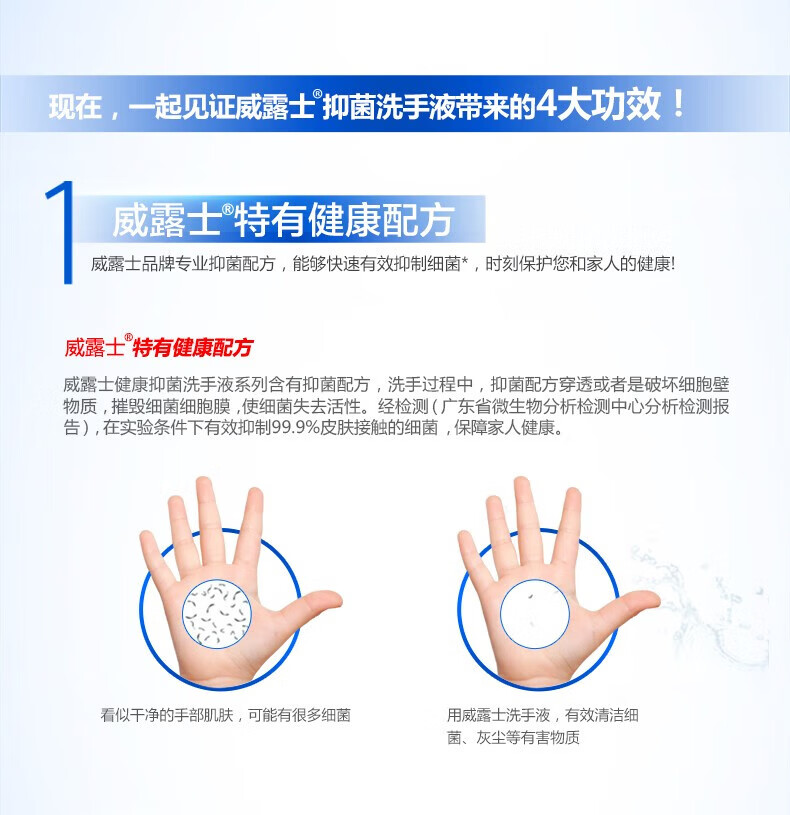 现在，一起见证威露士®抑菌洗手液带来的4大功效！

1 威露士®特有健康配方

威露士品牌专业抑菌配方，能够快速有效抑制细菌*，时刻保护您和家人的健康!

威露士®特有健康配方

威露士健康抑菌洗手液系列含有抑菌配方，洗手过程中，抑菌配方穿透或者是破坏细胞壁物质，摧毁细菌细胞膜，使细菌失去活性。经检测（广东省微生物分析检测中心分析检测报告），在实验条件下有效抑制99.9%皮肤接触的细菌，保障家人健康。

看似干净的手部肌肤，可能有很多细菌

用威露士洗手液，有效清洁细菌、灰尘等有害物质