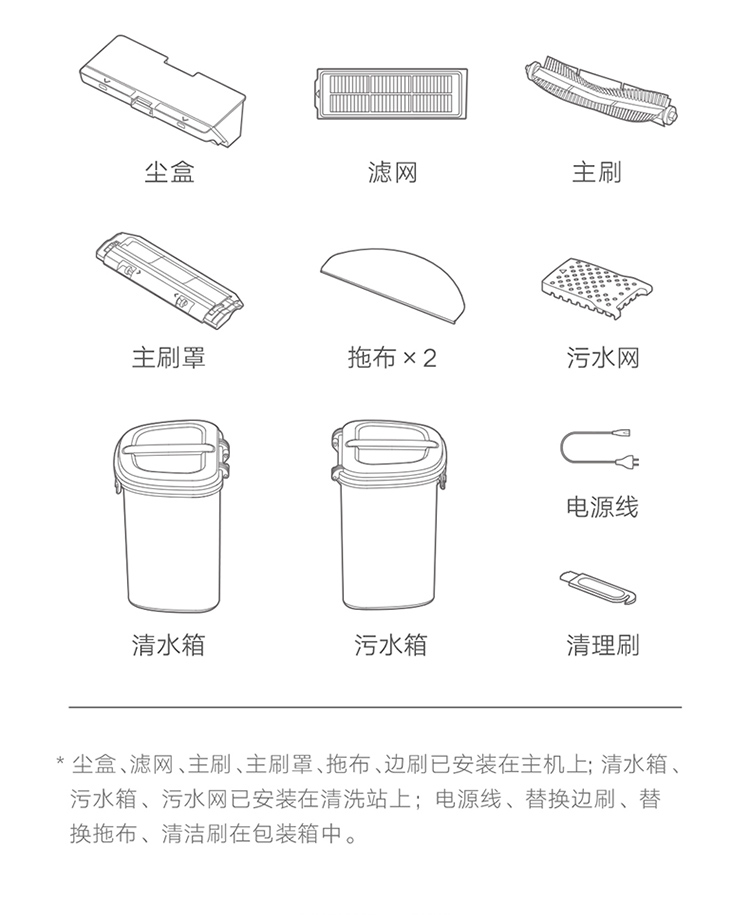 尘盒

滤网

主刷

主刷罩

拖布 × 2

污水网

清水箱

污水箱

电源线

清理刷

* 尘盒、滤网、主刷、主刷罩、拖布、边刷已安装在主机上; 清水箱、污水箱、污水网已安装在清洗站上；电源线、替换边刷、替换拖布、清洁刷在包装箱中。