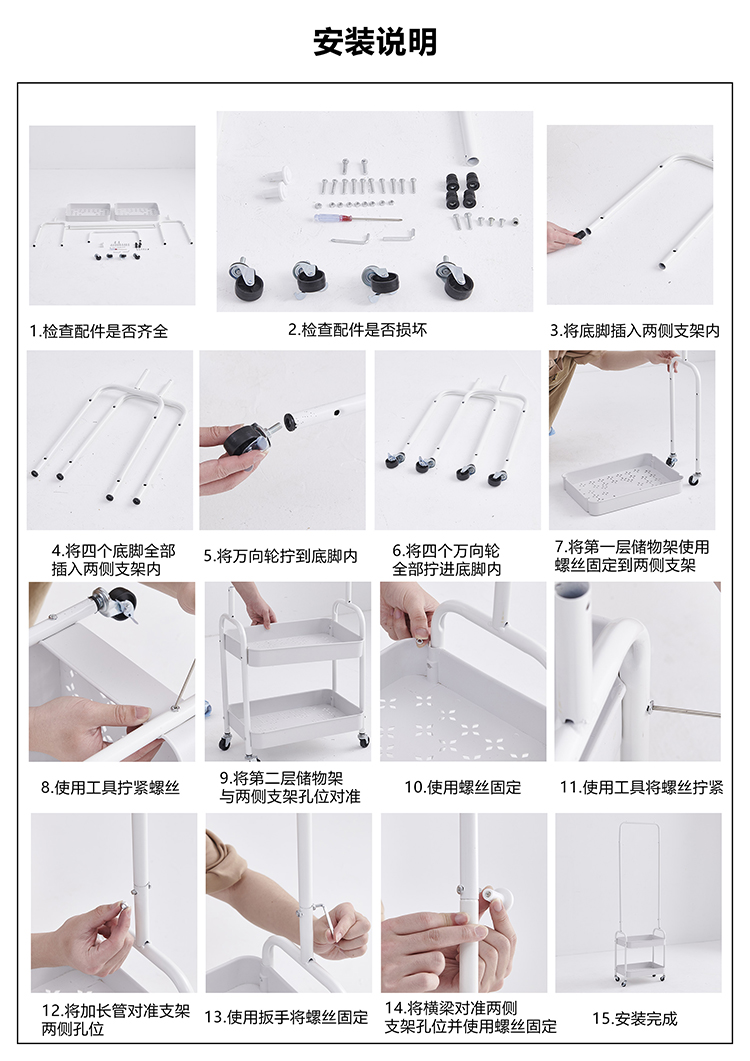 安装说明

1.检查配件是否齐全

2.检查配件是否损坏

3.将底脚插入两侧支架内

4.将四个底脚全部插入两侧支架内

5.将万向轮拧到底脚内

6.将四个万向轮全部拧进底脚内

7.将第一层储物架使用螺丝固定到两侧支架

8.使用工具拧紧螺丝

9.将第二层储物架与两侧支架孔位对准

10.使用螺丝固定

11.使用工具将螺丝拧紧

12.将加长管对准支架两侧孔位

13.使用扳手将螺丝固定

14.将横梁对准两侧支架孔位并使用螺丝固定

15.安装完成