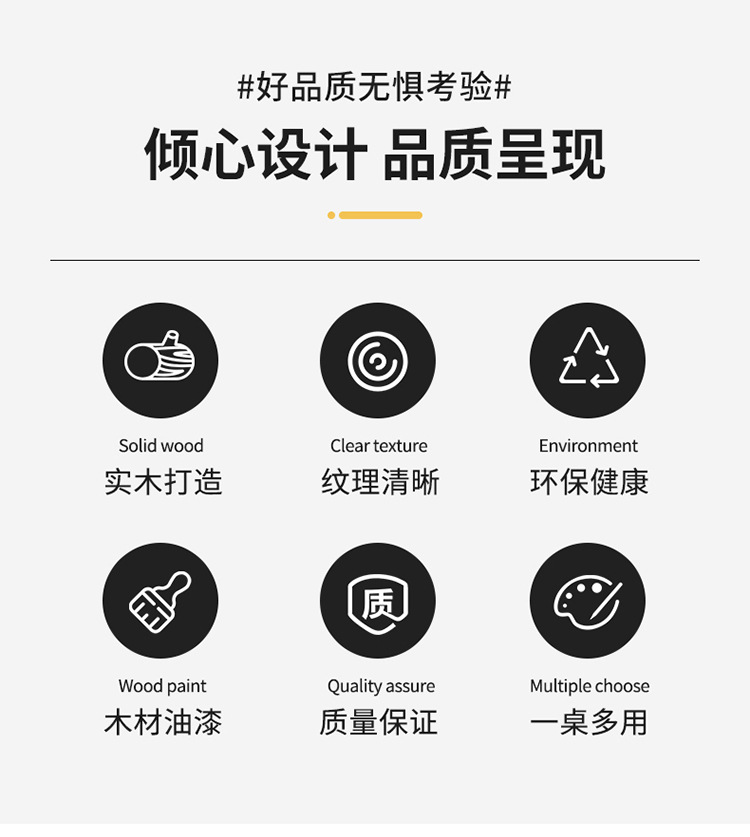 #好品质无惧考验#

倾心设计 品质呈现

Solid wood
实木打造

Clear texture
纹理清晰

Environment
环保健康

质

Wood paint
木材油漆

Quality assure
质量保证

Multiple choose
一桌多用