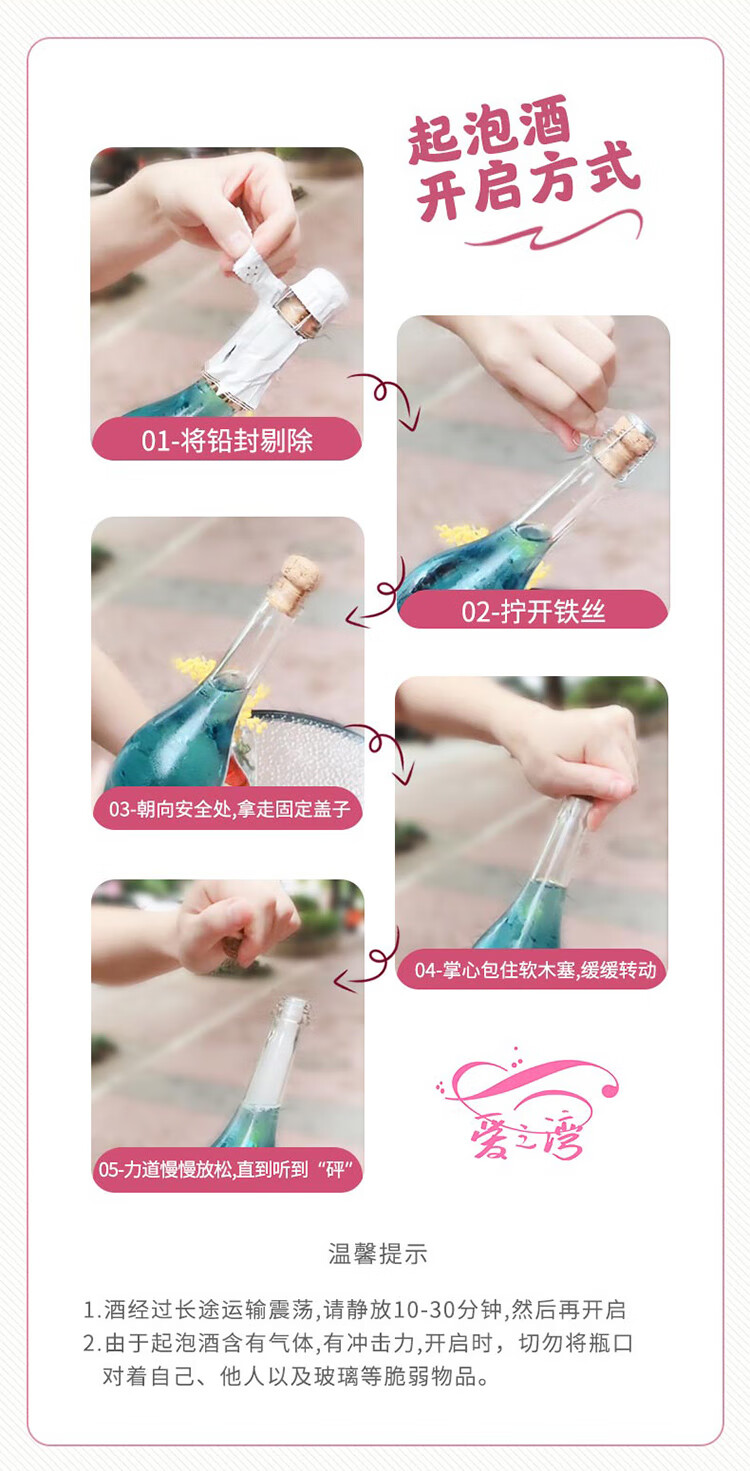 起泡酒
开启方式

01-将铅封剔除

02-拧开铁丝

03-朝向安全处,拿走固定盖子

04-掌心包住软木塞,缓缓转动

05-力道慢慢放松,直到听到“砰”

爱之湾

温馨提示

1.酒经过长途运输震荡,请静放10-30分钟,然后再开启
2.由于起泡酒含有气体,有冲击力,开启时，切勿将瓶口对着自己、他人以及玻璃等脆弱物品。