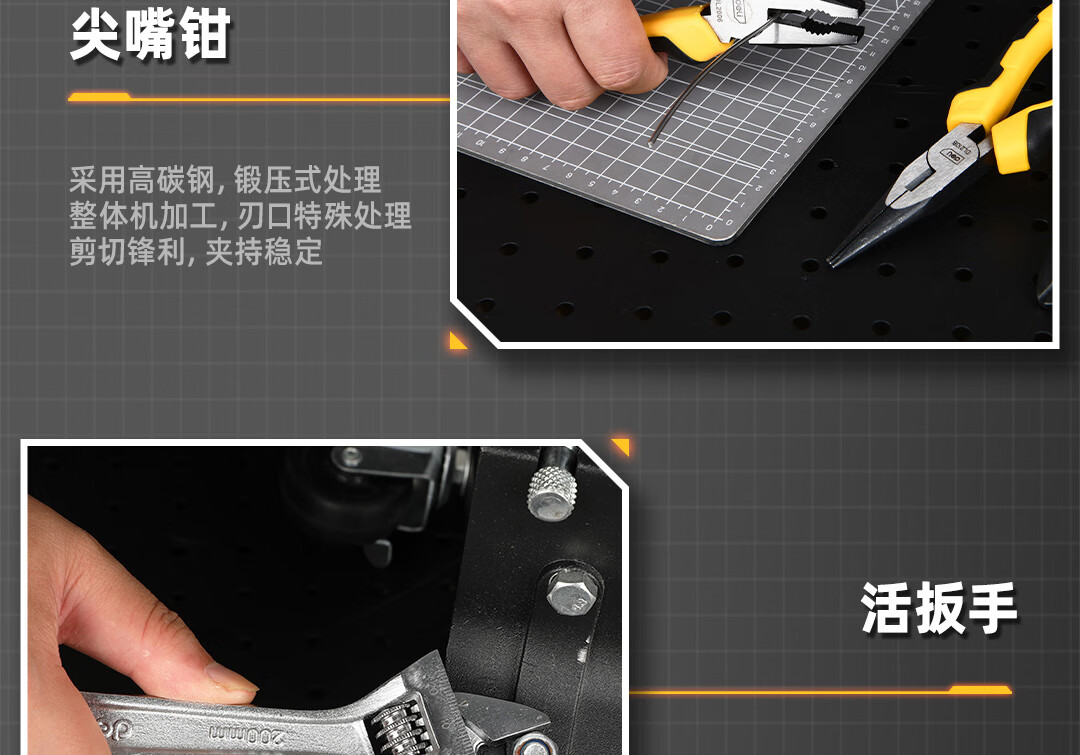 尖嘴钳

采用高碳钢, 锻压式处理
整体机加工, 刃口特殊处理
剪切锋利, 夹持稳定

活扳手

200mm