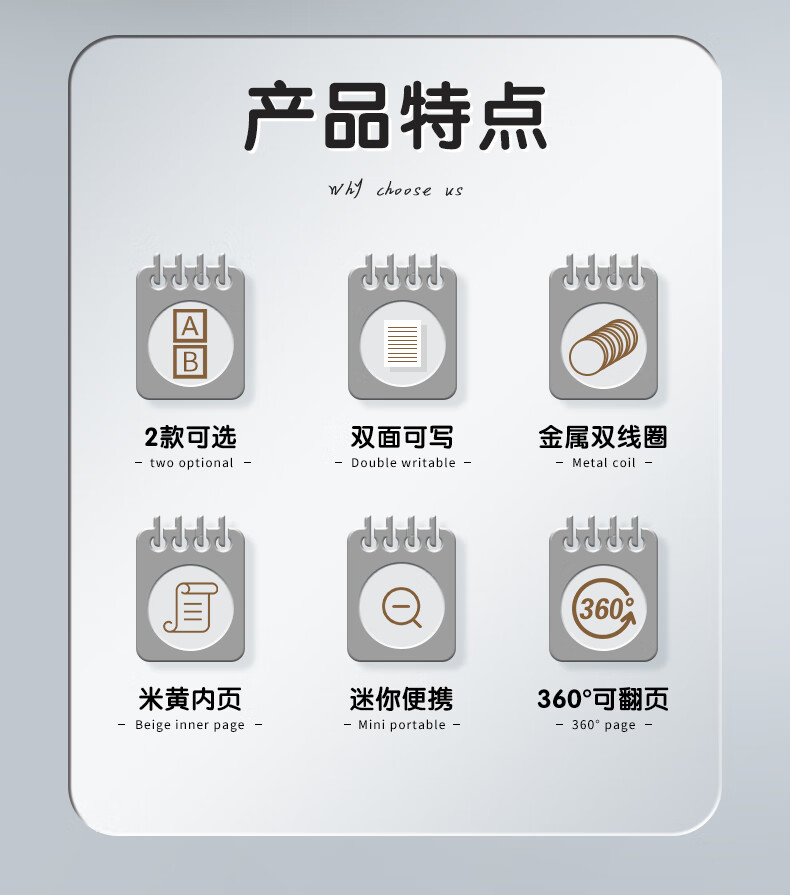 产品特点

why choose us

A
B

2款可选
- two optional -

双面可写
- Double writable -

金属双线圈
- Metal coil -

米黄内页
- Beige inner page -

迷你便携
- Mini portable -

360°

360°可翻页
- 360° page -